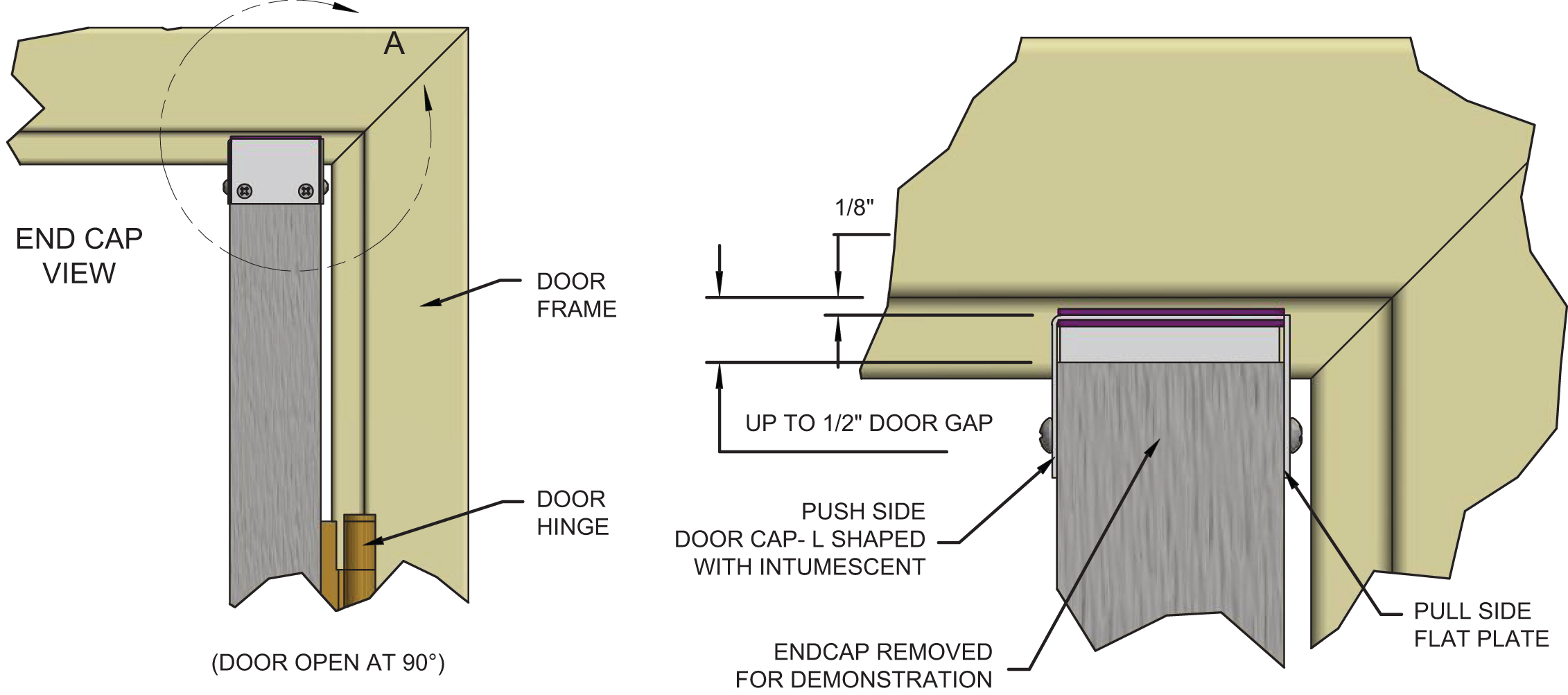 A

END CAP VIEW

DOOR FRAME

DOOR HINGE

(DOOR OPEN AT 90°)

1/8"

UP TO 1/2" DOOR GAP

PUSH SIDE DOOR CAP- L SHAPED WITH INTUMESCENT

ENDCAP REMOVED FOR DEMONSTRATION

PULL SIDE FLAT PLATE