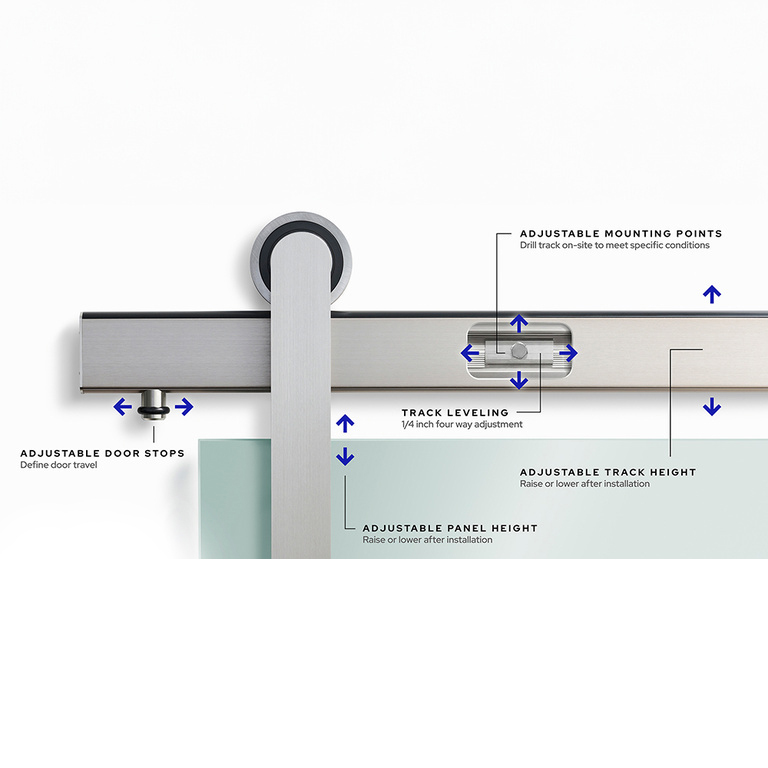 ADJUSTABLE MOUNTING POINTS
Drill track on-site to meet specific conditions

TRACK LEVELING
1/4 inch four way adjustment

ADJUSTABLE DOOR STOPS
Define door travel

ADJUSTABLE TRACK HEIGHT
Raise or lower after installation

ADJUSTABLE PANEL HEIGHT
Raise or lower after installation