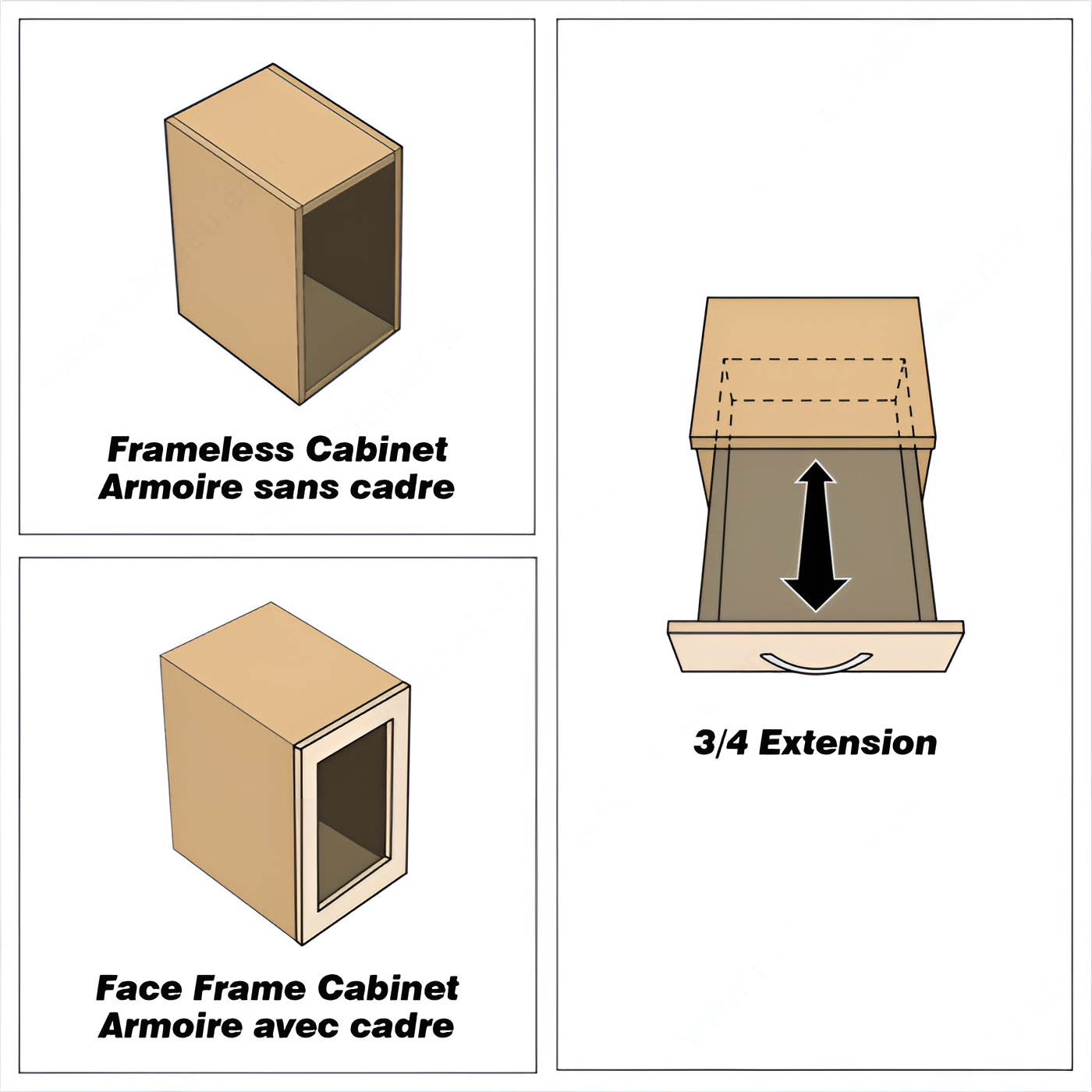 Frameless Cabinet
Armoire sans cadre

Face Frame Cabinet
Armoire avec cadre

3/4 Extension