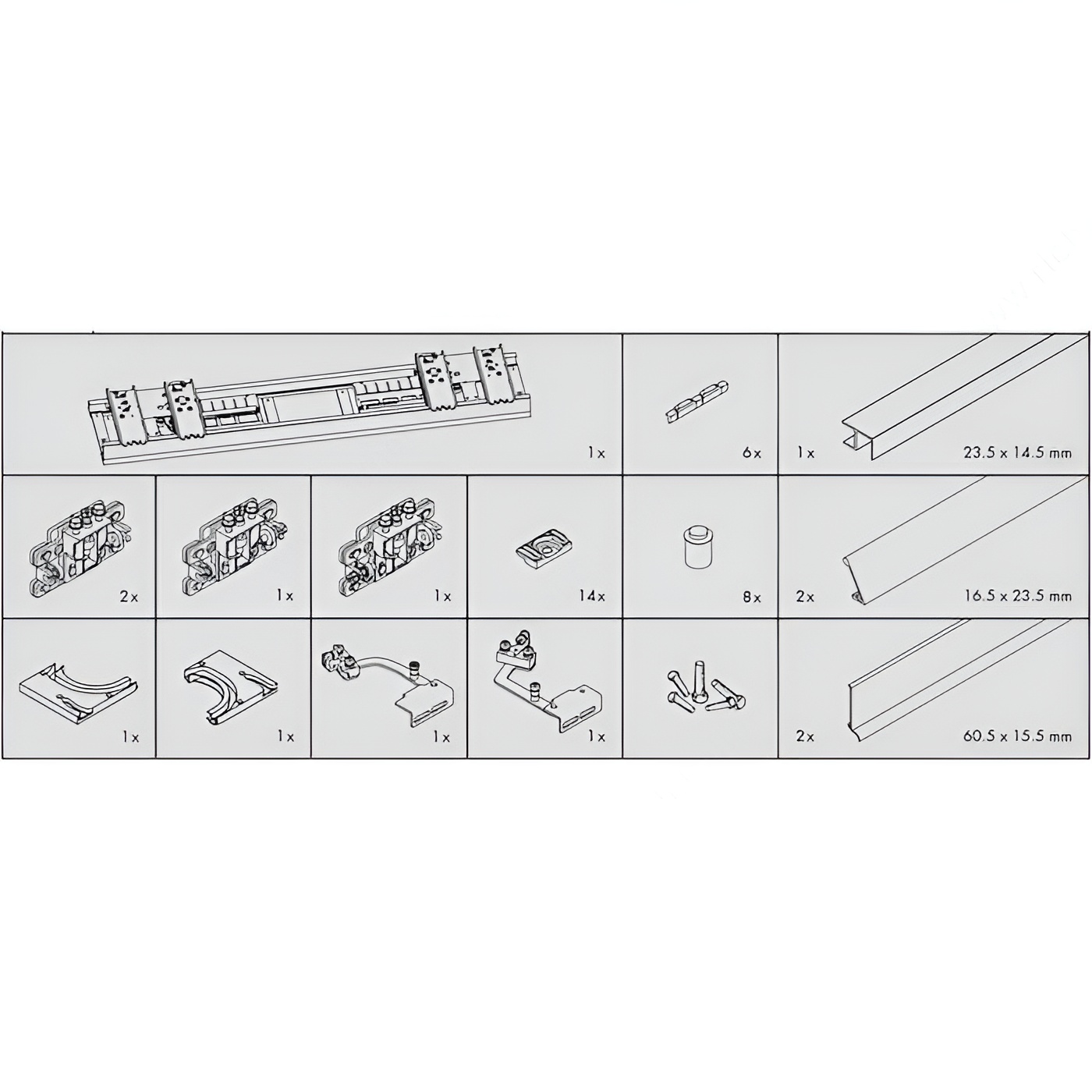 1x

6x

1x 23.5 x 14.5 mm

2x

1x

1x

14x

8x

2x 16.5 x 23.5 mm

1x

1x

1x

1x

2x 60.5 x 15.5 mm