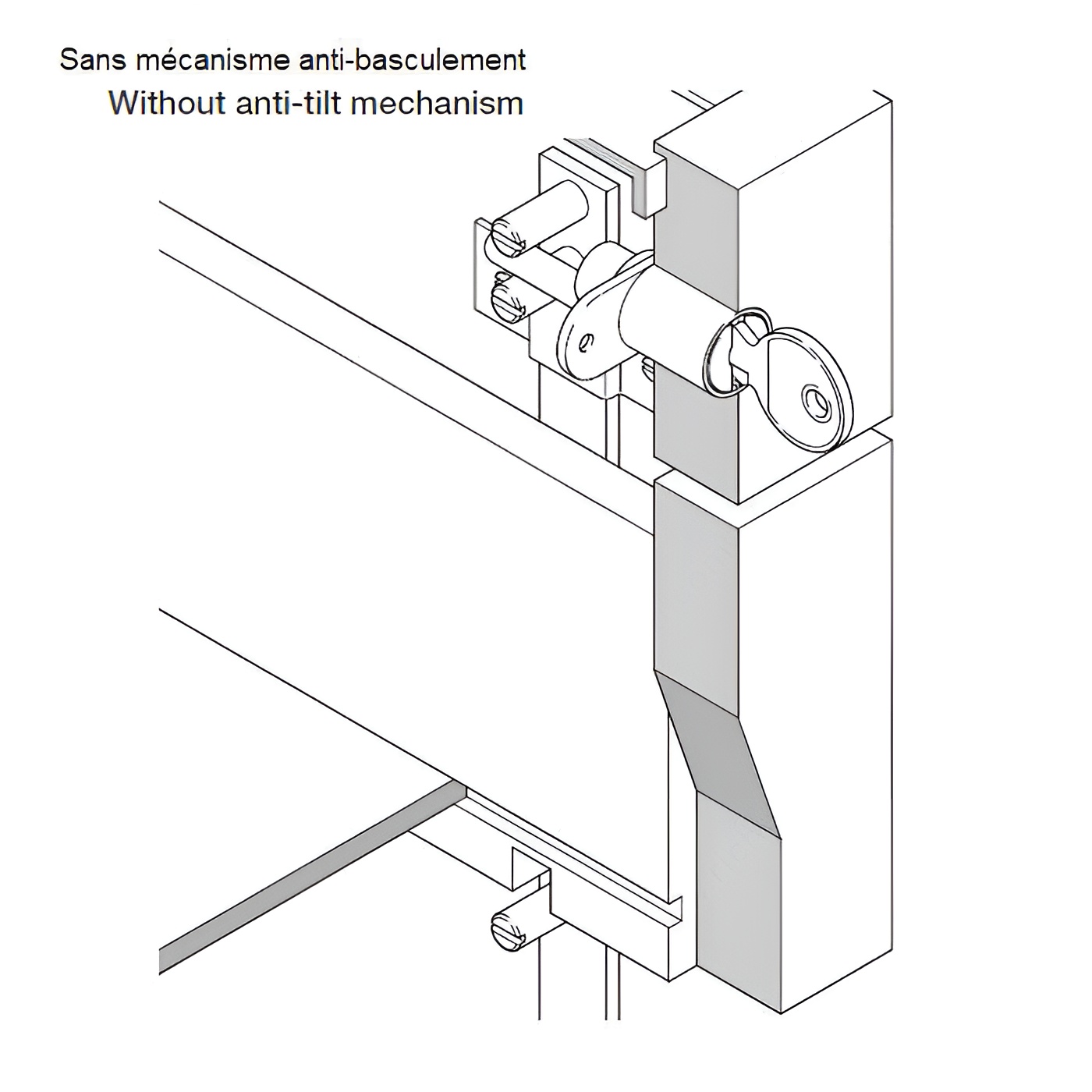 Sans mécanisme anti-basculement
Without anti-tilt mechanism