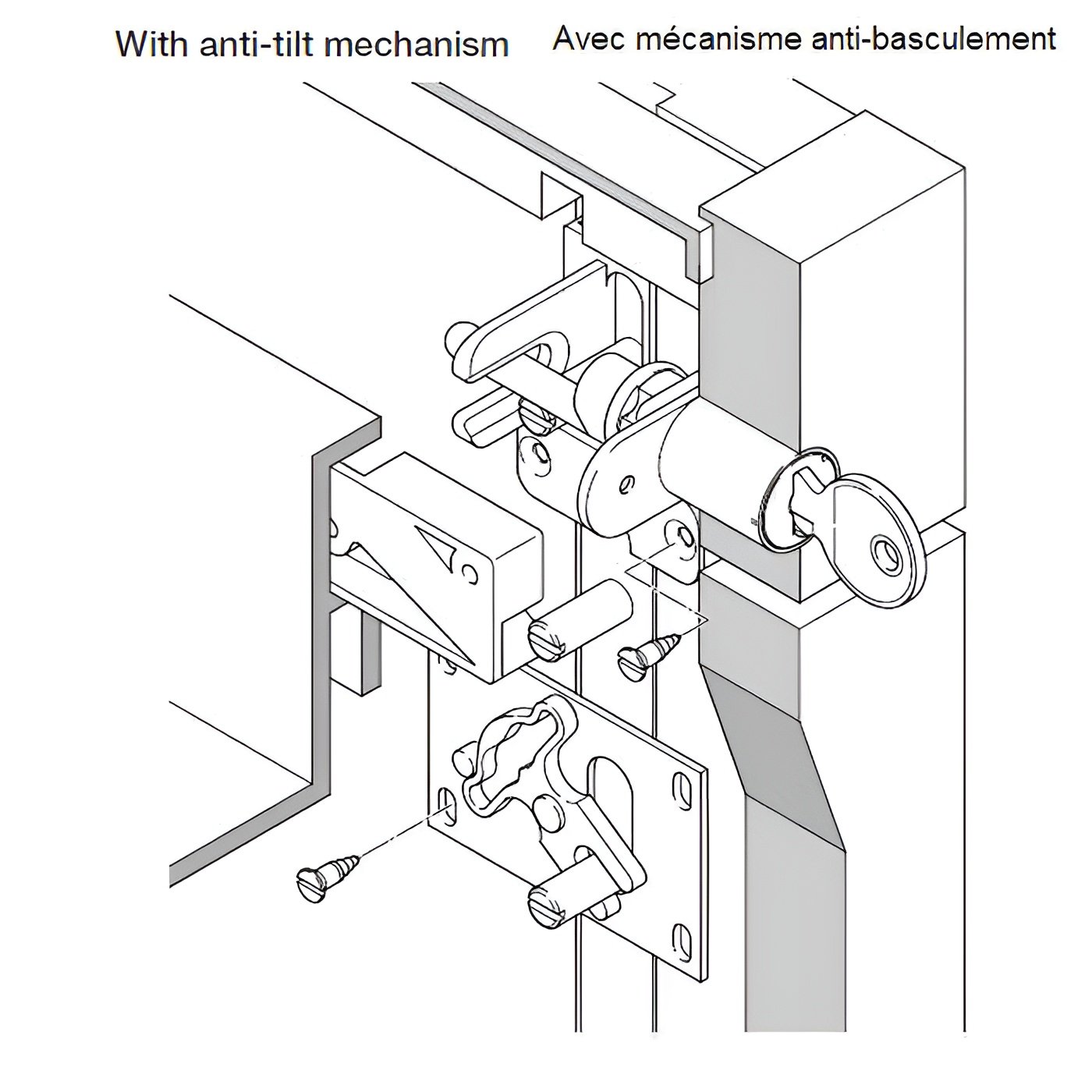 With anti-tilt mechanism

Avec mécanisme anti-basculement