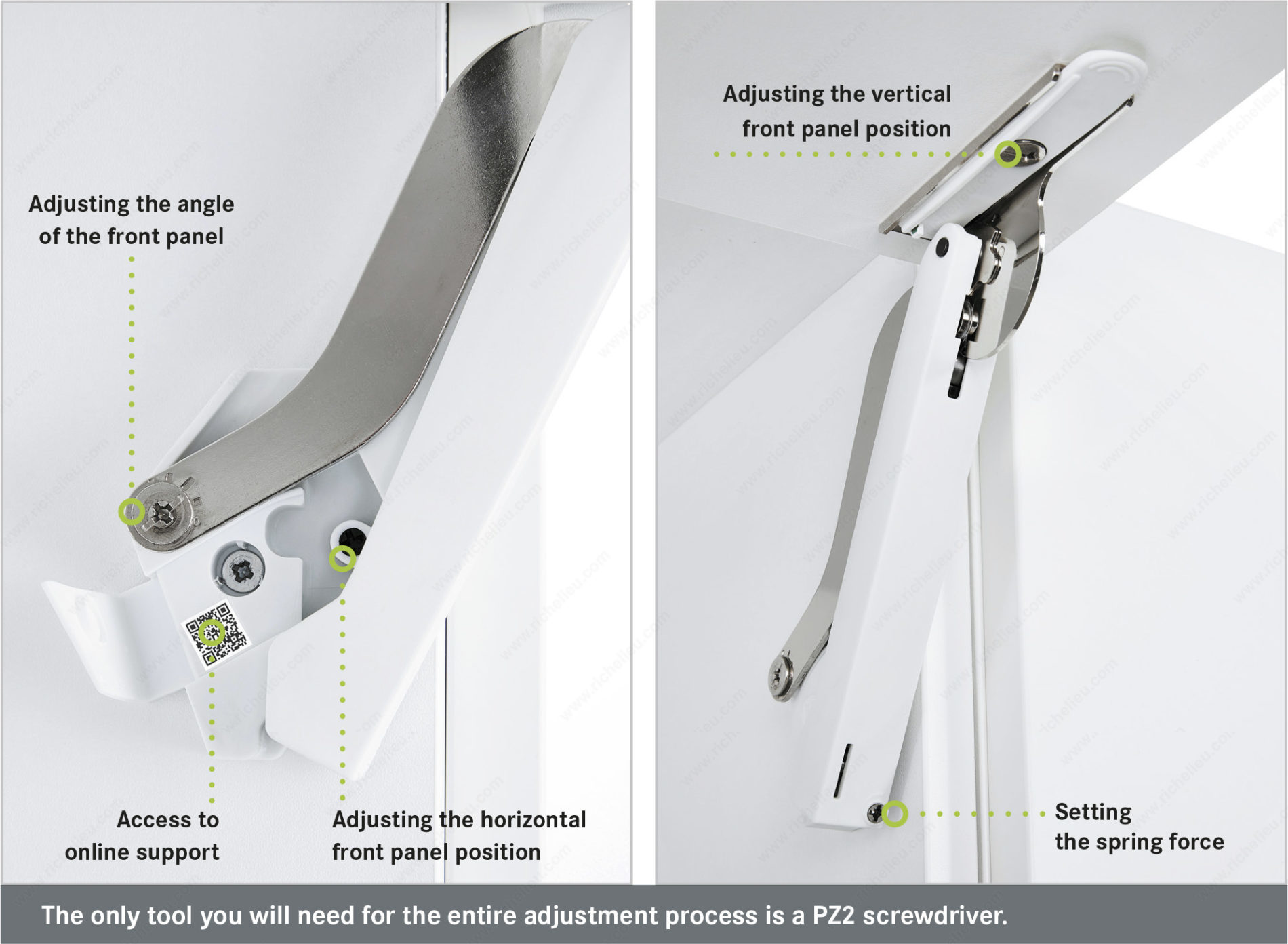 Adjusting the angle of the front panel

Access to online support

Adjusting the horizontal front panel position

Adjusting the vertical front panel position

Setting the spring force

The only tool you will need for the entire adjustment process is a PZ2 screwdriver.

www.richelieu.com