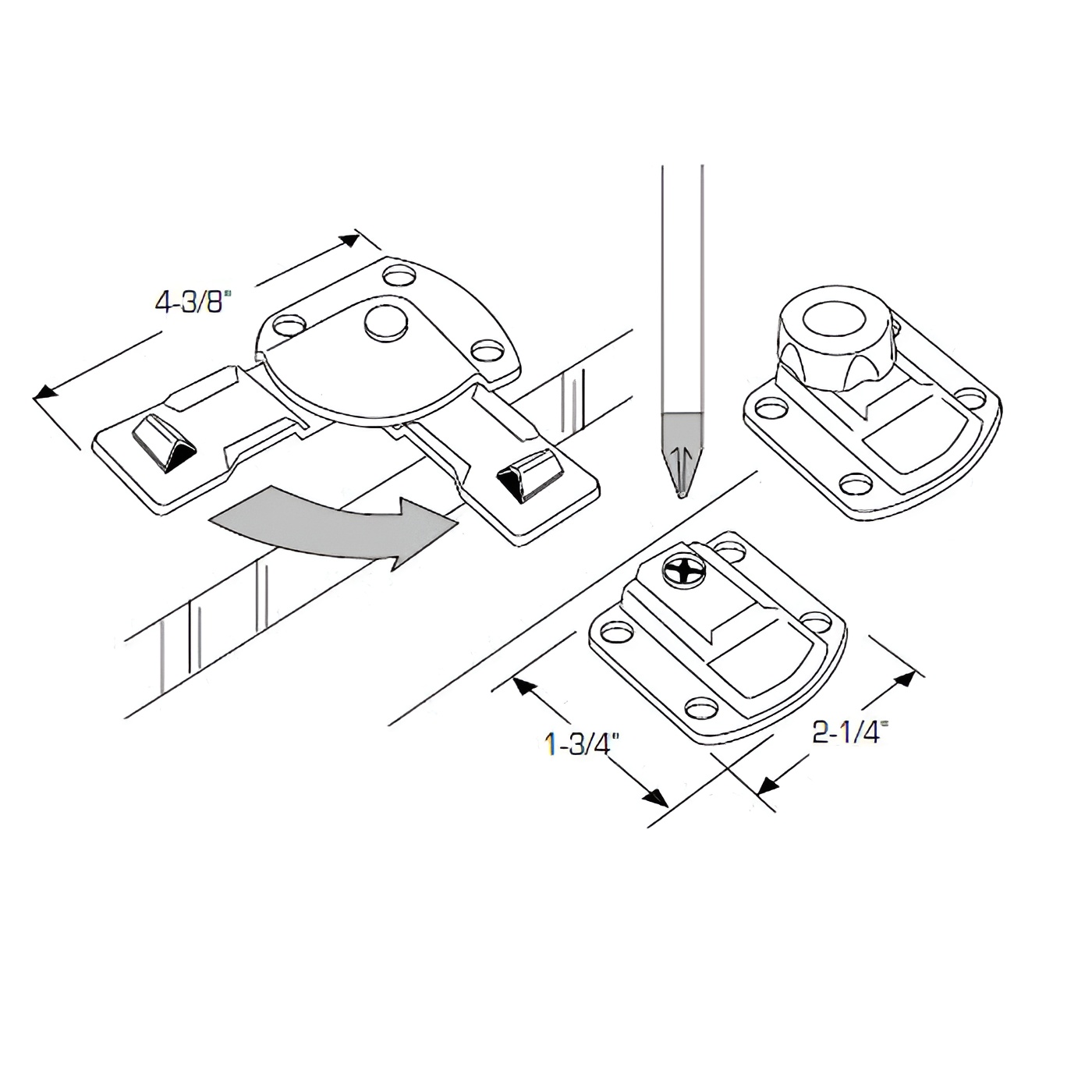 4-3/8"

1-3/4"

2-1/4"