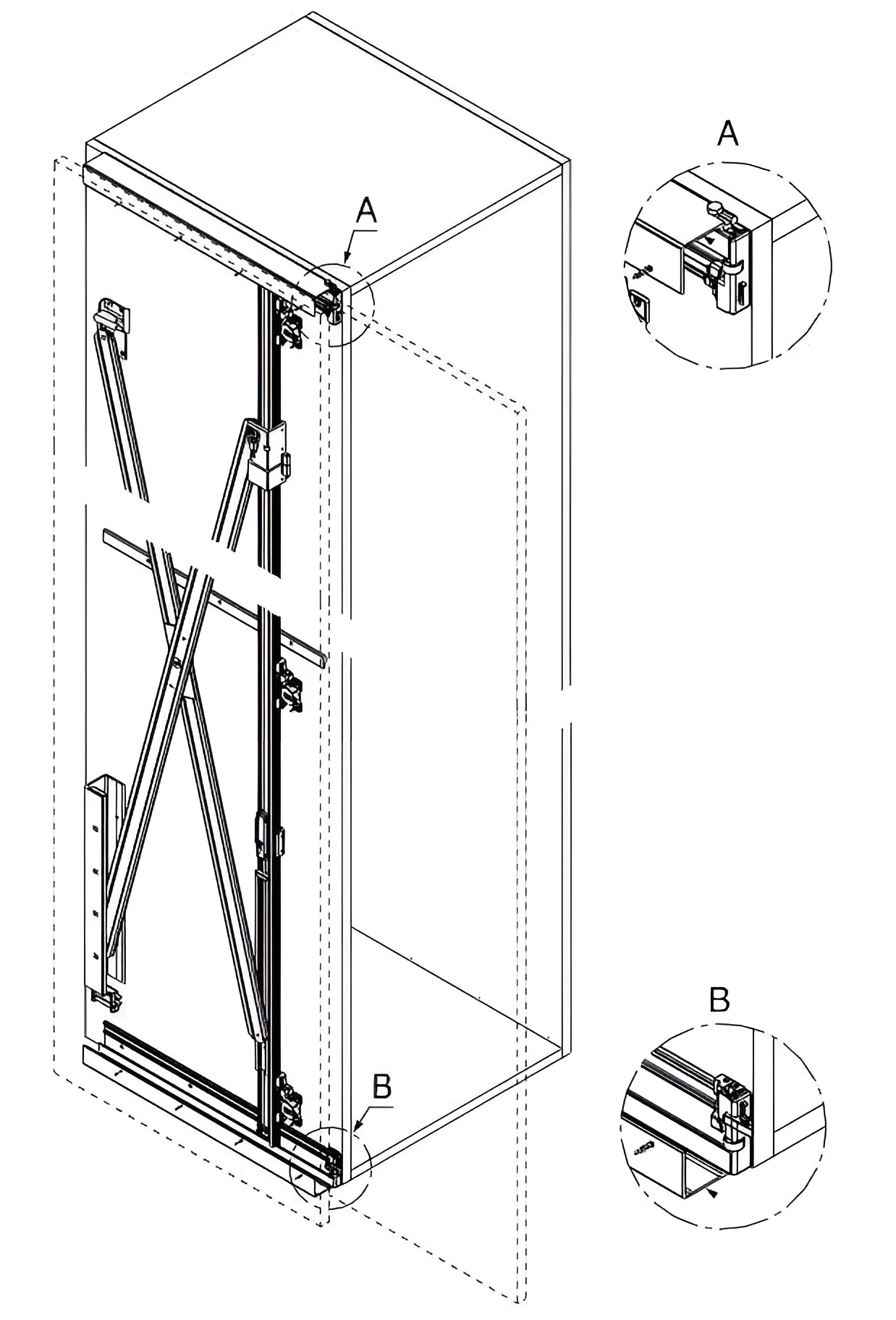 A

A

B

B