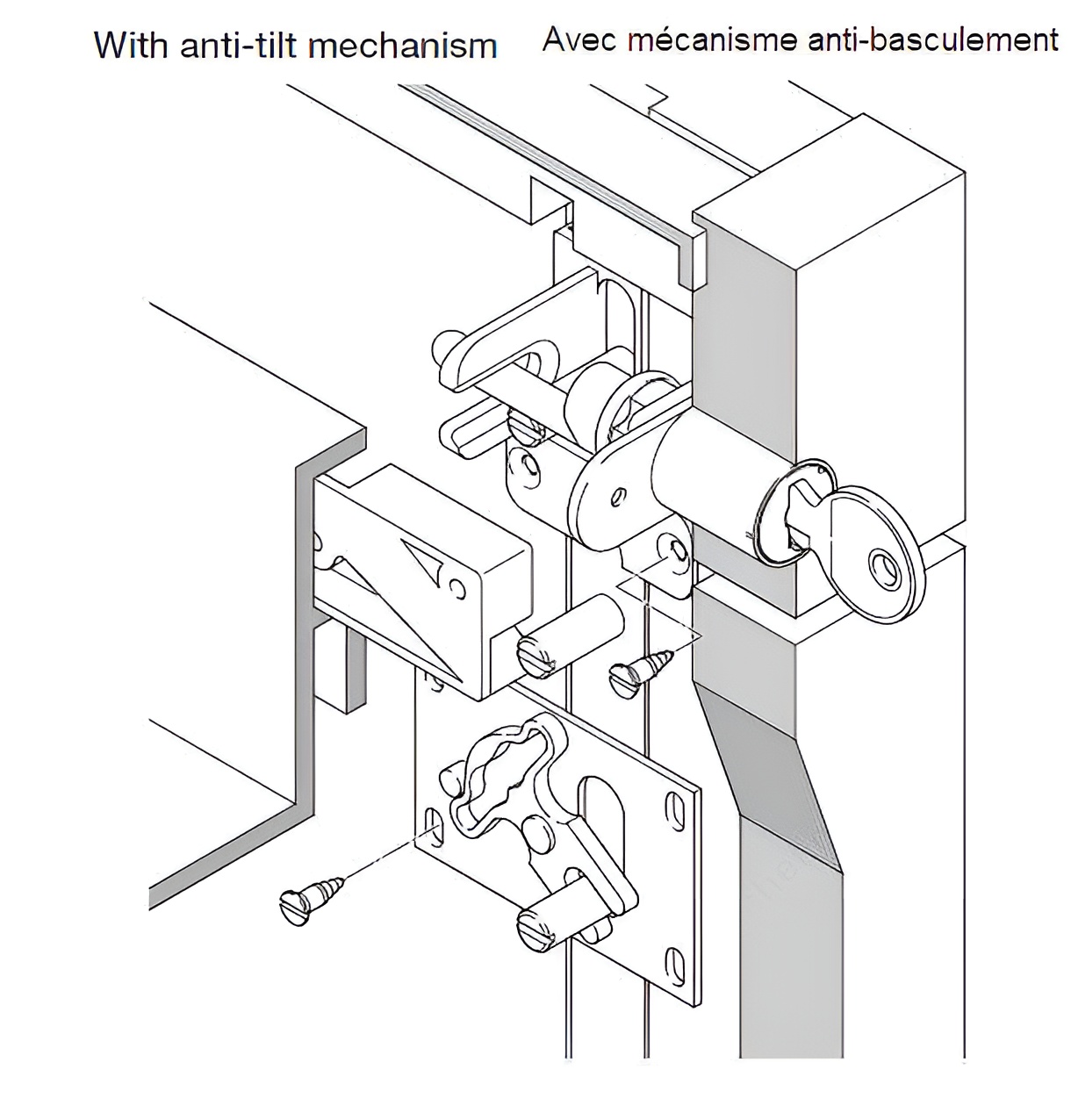 With anti-tilt mechanism

Avec mécanisme anti-basculement