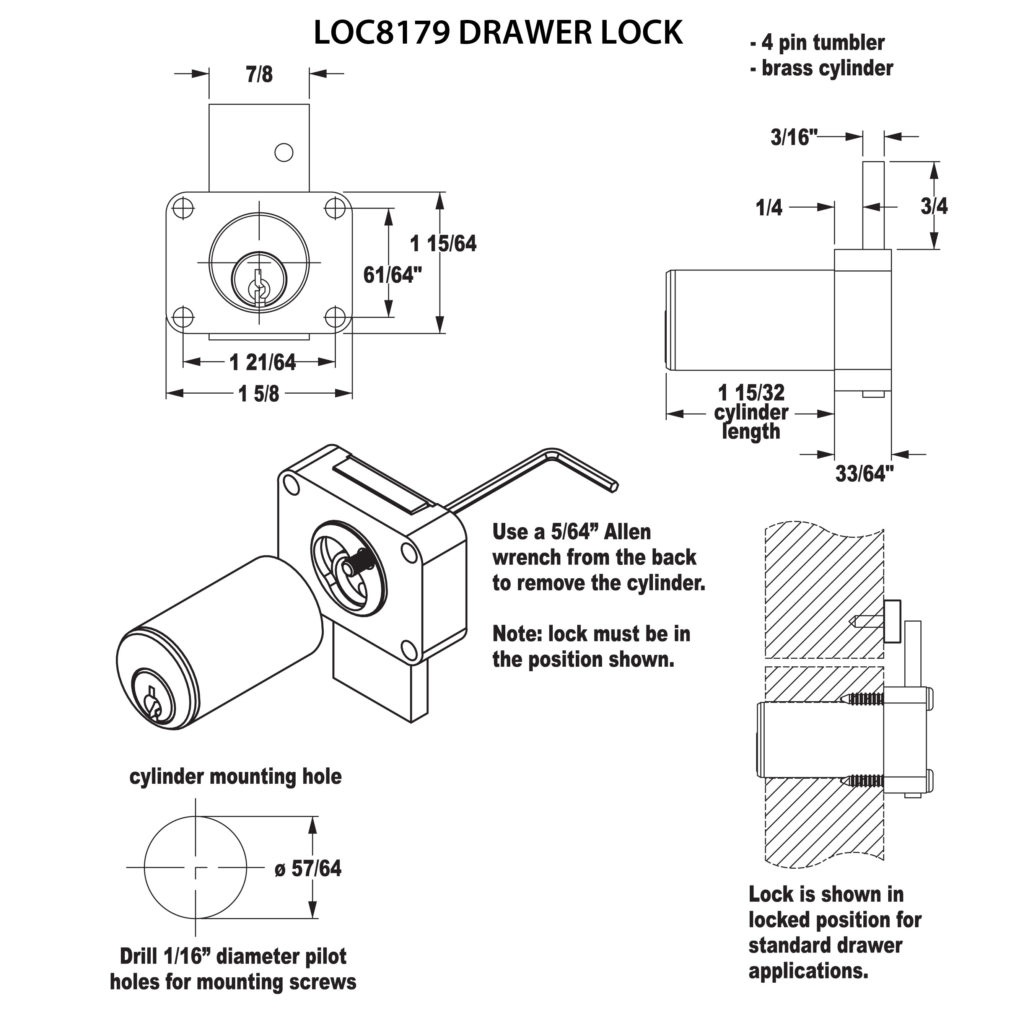 LOC8179 DRAWER LOCK

- 4 pin tumbler
- brass cylinder

7/8

1 15/64

61/64"

1 21/64

1 5/8

3/16"

1/4

3/4

1 15/32 cylinder length

33/64"

Use a 5/64" Allen wrench from the back to remove the cylinder.

Note: lock must be in the position shown.

cylinder mounting hole

ø 57/64

Drill 1/16" diameter pilot holes for mounting screws

Lock is shown in locked position for standard drawer applications.