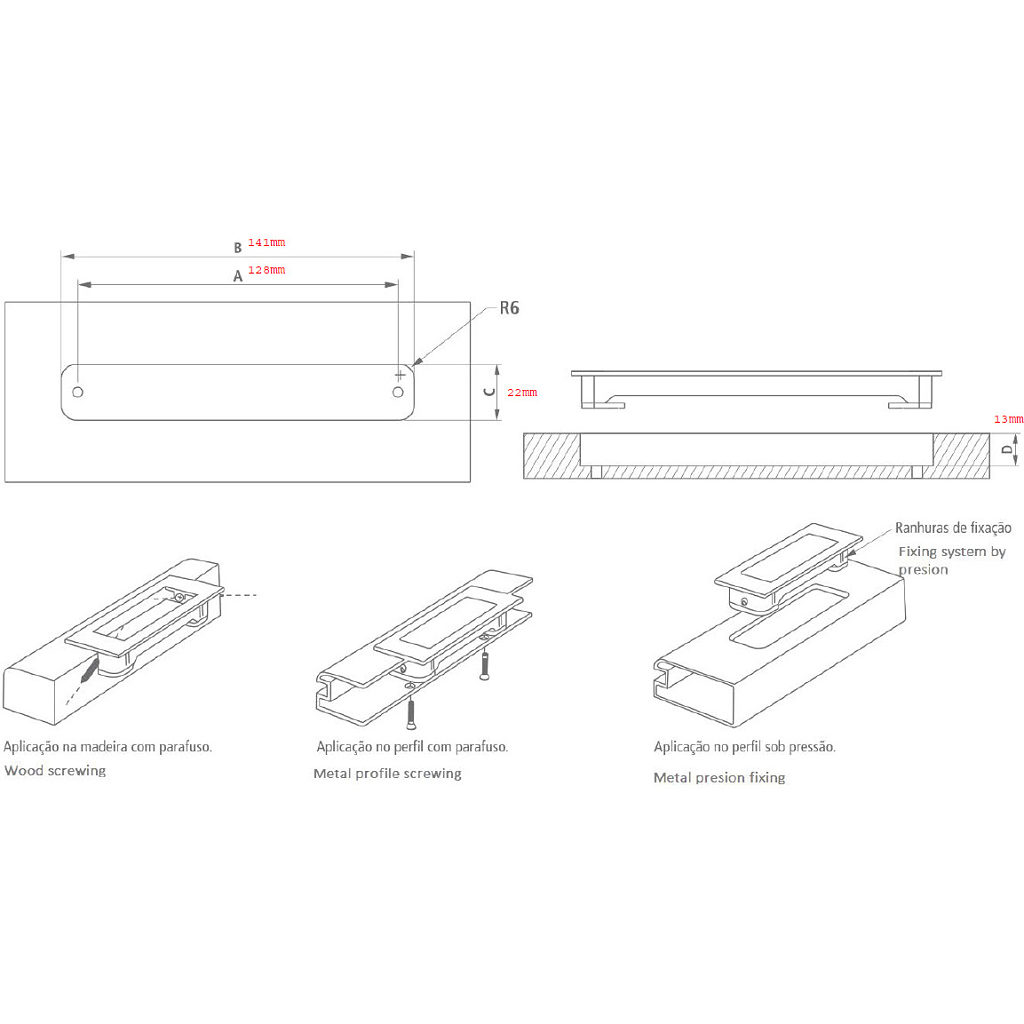 B 141mm

A 128mm

R6

C 22mm

13mm D

Ranhuras de fixação
Fixing system by presion

Aplicação na madeira com parafuso.
Wood screwing

Aplicação no perfil com parafuso.
Metal profile screwing

Aplicação no perfil sob pressão.
Metal presion fixing