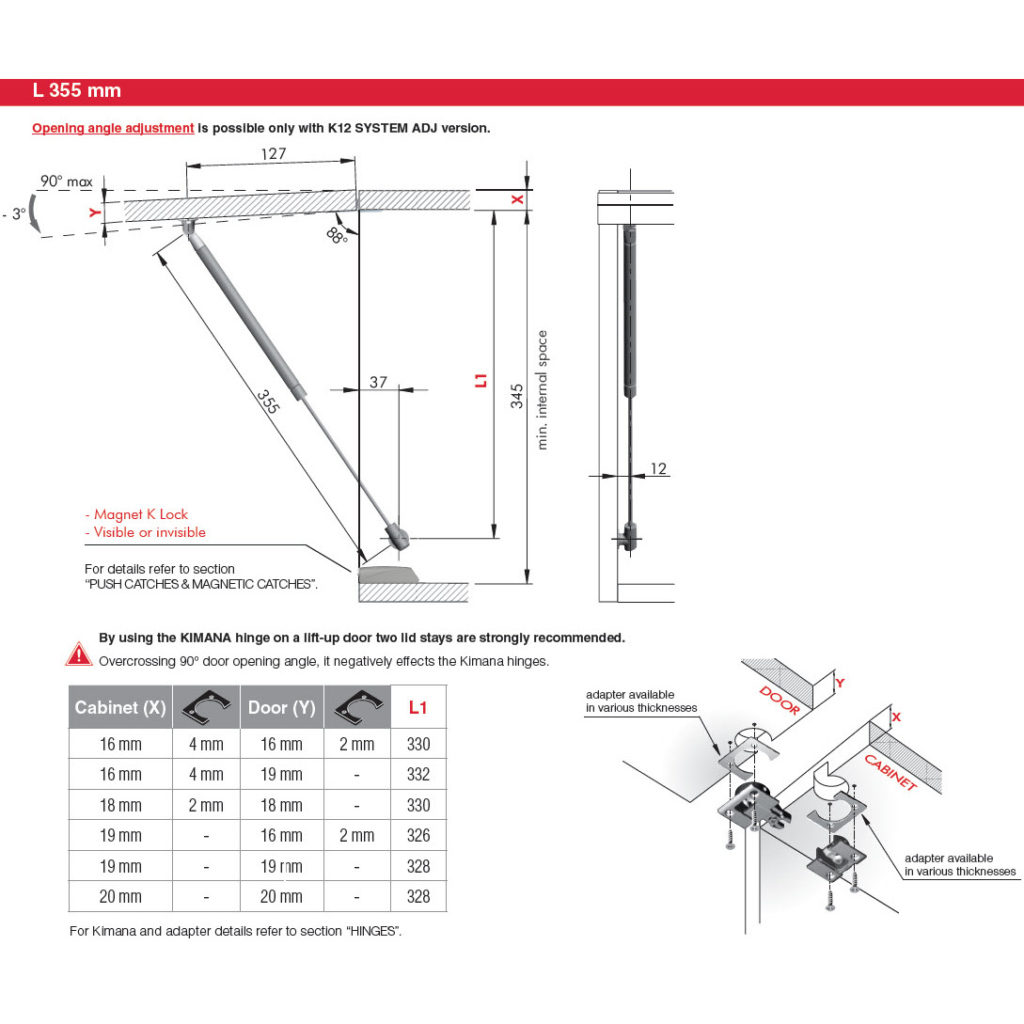 L 355 mm

Opening angle adjustment is possible only with K12 SYSTEM ADJ version.

127
90° max
- 3°
Y
88°
X
355
37
L1
345
min. internal space
12

- Magnet K Lock
- Visible or invisible

For details refer to section "PUSH CATCHES & MAGNETIC CATCHES".

By using the KIMANA hinge on a lift-up door two lid stays are strongly recommended.
Overcrossing 90° door opening angle, it negatively effects the Kimana hinges.

| Cabinet (X) | | Door (Y) | | L1 |
|---|---|---|---|---|
| 16 mm | 4 mm | 16 mm | 2 mm | 330 |
| 16 mm | 4 mm | 19 mm | - | 332 |
| 18 mm | 2 mm | 18 mm | - | 330 |
| 19 mm | - | 16 mm | 2 mm | 326 |
| 19 mm | - | 19 mm | - | 328 |
| 20 mm | - | 20 mm | - | 328 |

For Kimana and adapter details refer to section "HINGES".

adapter available in various thicknesses
DOOR
Y
X
CABINET
adapter available in various thicknesses