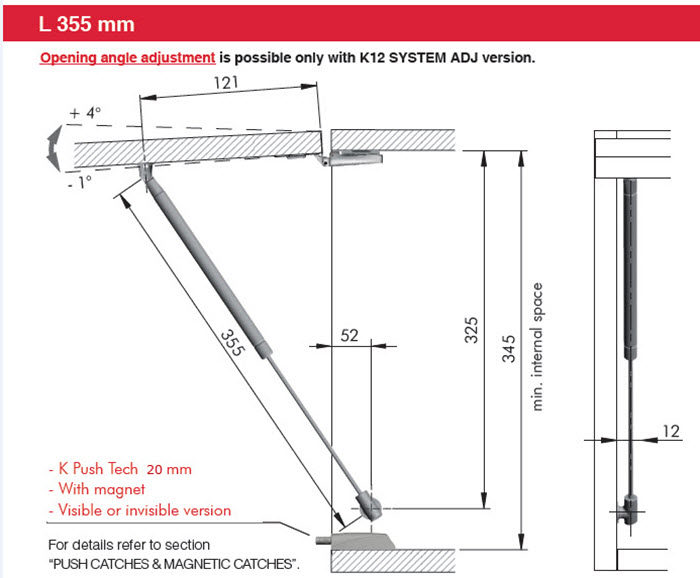 L 355 mm

Opening angle adjustment is possible only with K12 SYSTEM ADJ version.

121

+ 4°

- 1°

355

52

325

345

min. internal space

12

- K Push Tech 20 mm
- With magnet
- Visible or invisible version

For details refer to section "PUSH CATCHES & MAGNETIC CATCHES".