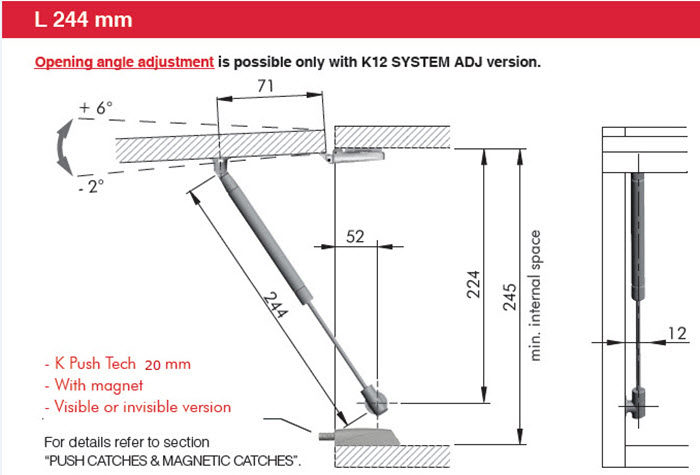 L 244 mm

Opening angle adjustment is possible only with K12 SYSTEM ADJ version.

71

+ 6°

- 2°

52

244

224

245

min. internal space

12

- K Push Tech 20 mm
- With magnet
- Visible or invisible version

For details refer to section
"PUSH CATCHES & MAGNETIC CATCHES".