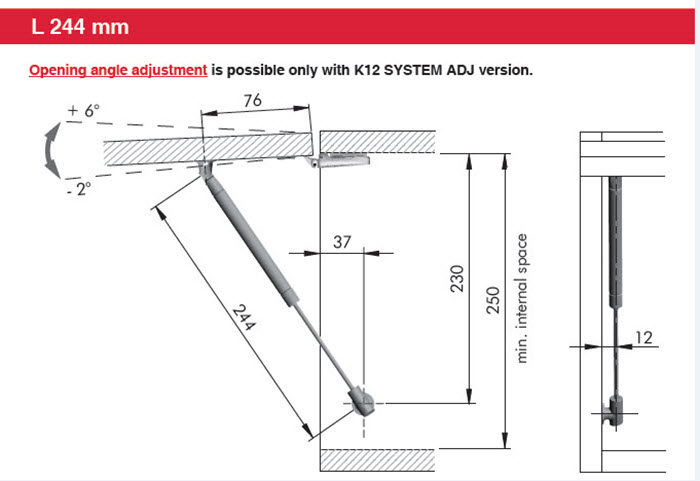 L 244 mm

Opening angle adjustment is possible only with K12 SYSTEM ADJ version.

+ 6°
- 2°
76
37
244
230
250
min. internal space
12