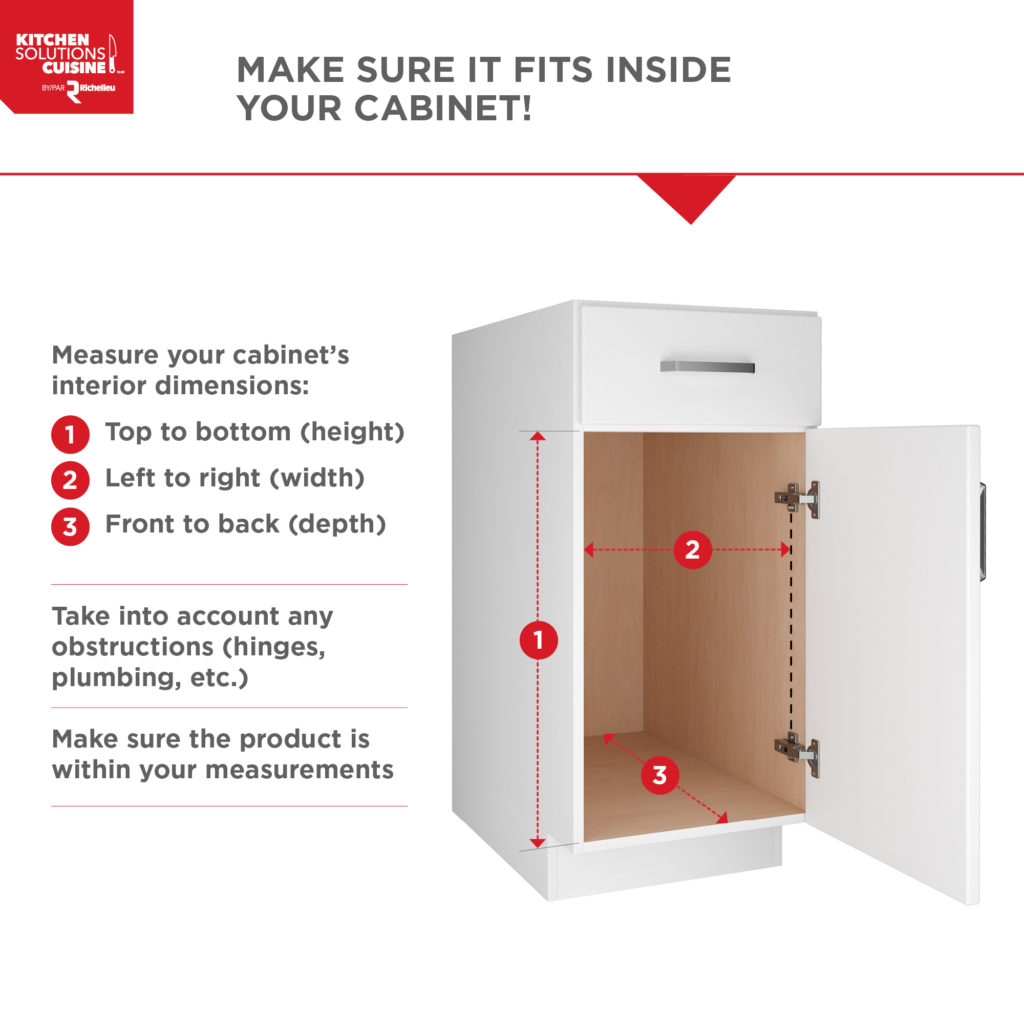 KITCHEN SOLUTIONS CUISINE
BY/PAR Richelieu

MAKE SURE IT FITS INSIDE YOUR CABINET!

Measure your cabinet's interior dimensions:

1 Top to bottom (height)
2 Left to right (width)
3 Front to back (depth)

Take into account any obstructions (hinges, plumbing, etc.)

Make sure the product is within your measurements

2

1

3