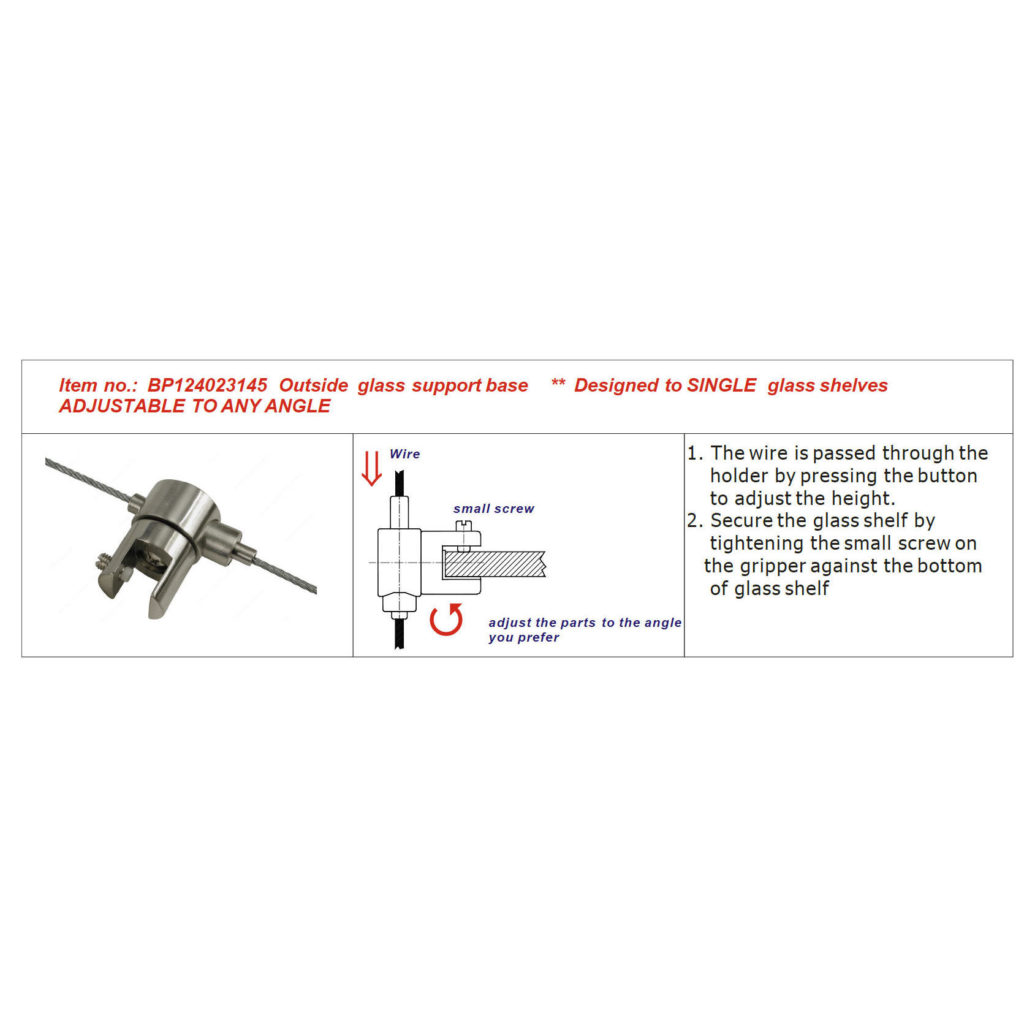 Item no.: BP124023145 Outside glass support base ** Designed to SINGLE glass shelves ADJUSTABLE TO ANY ANGLE

Wire

small screw

adjust the parts to the angle you prefer

1. The wire is passed through the holder by pressing the button to adjust the height.
2. Secure the glass shelf by tightening the small screw on the gripper against the bottom of glass shelf