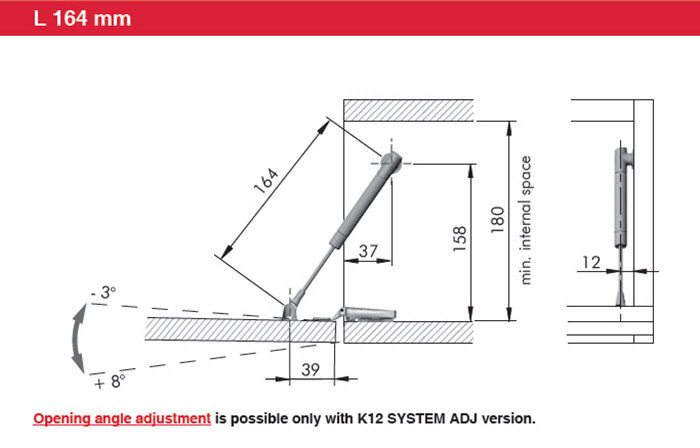 L 164 mm

164

37

158

180

min. internal space

12

- 3°

+ 8°

39

Opening angle adjustment is possible only with K12 SYSTEM ADJ version.