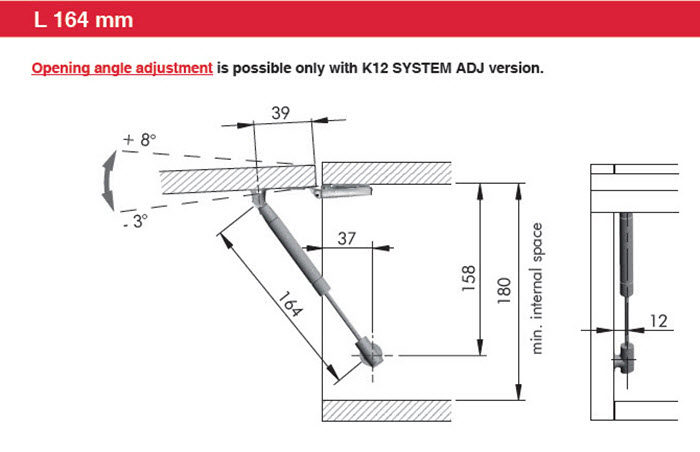 L 164 mm

Opening angle adjustment is possible only with K12 SYSTEM ADJ version.

39

+ 8°

- 3°

37

164

158

180

min. internal space

12