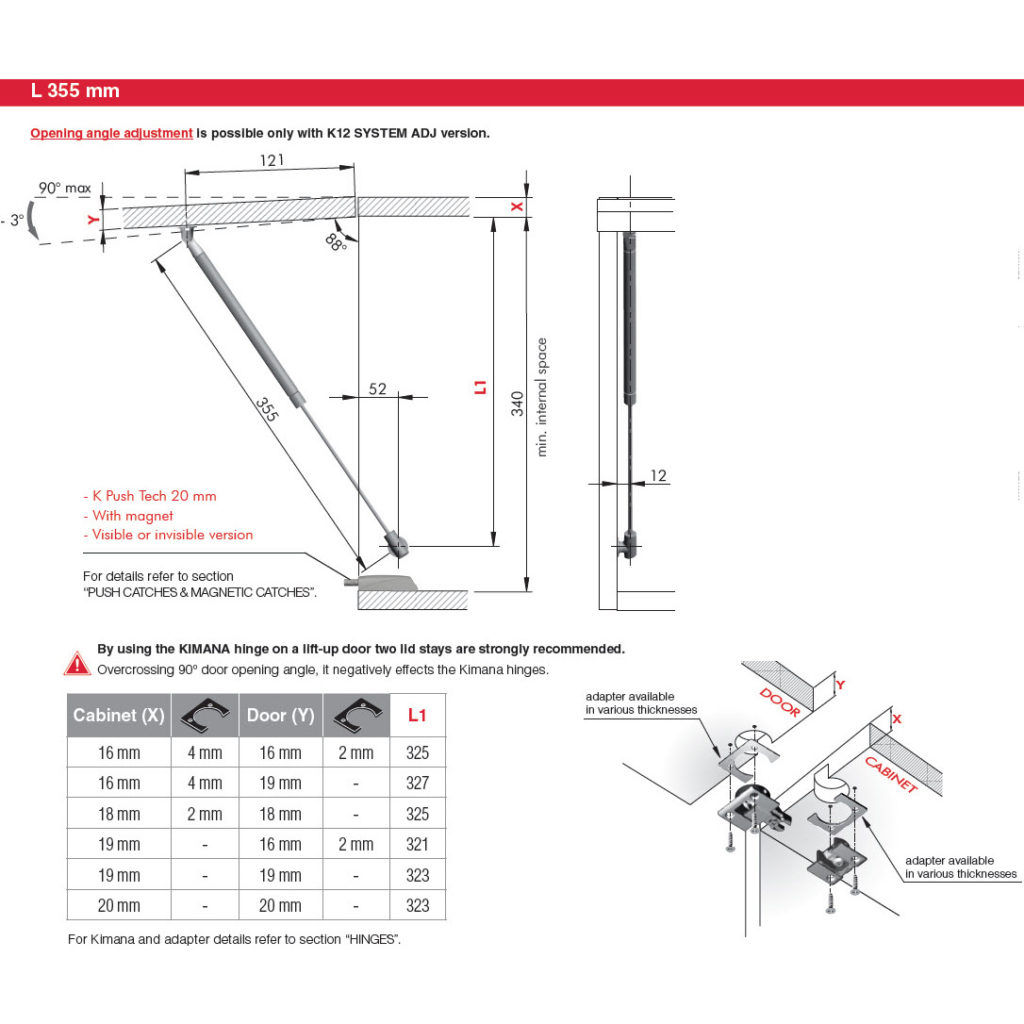 L 355 mm

Opening angle adjustment is possible only with K12 SYSTEM ADJ version.

121
90° max
- 3°
Y
88°
X
355
52
L1
340
min. internal space
12

- K Push Tech 20 mm
- With magnet
- Visible or invisible version

For details refer to section "PUSH CATCHES & MAGNETIC CATCHES".

By using the KIMANA hinge on a lift-up door two lid stays are strongly recommended.
Overcrossing 90° door opening angle, it negatively effects the Kimana hinges.

| Cabinet (X) | | Door (Y) | | L1 |
|---|---|---|---|---|
| 16 mm | 4 mm | 16 mm | 2 mm | 325 |
| 16 mm | 4 mm | 19 mm | - | 327 |
| 18 mm | 2 mm | 18 mm | - | 325 |
| 19 mm | - | 16 mm | 2 mm | 321 |
| 19 mm | - | 19 mm | - | 323 |
| 20 mm | - | 20 mm | - | 323 |

For Kimana and adapter details refer to section "HINGES".

adapter available in various thicknesses
DOOR
Y
X
CABINET
adapter available in various thicknesses