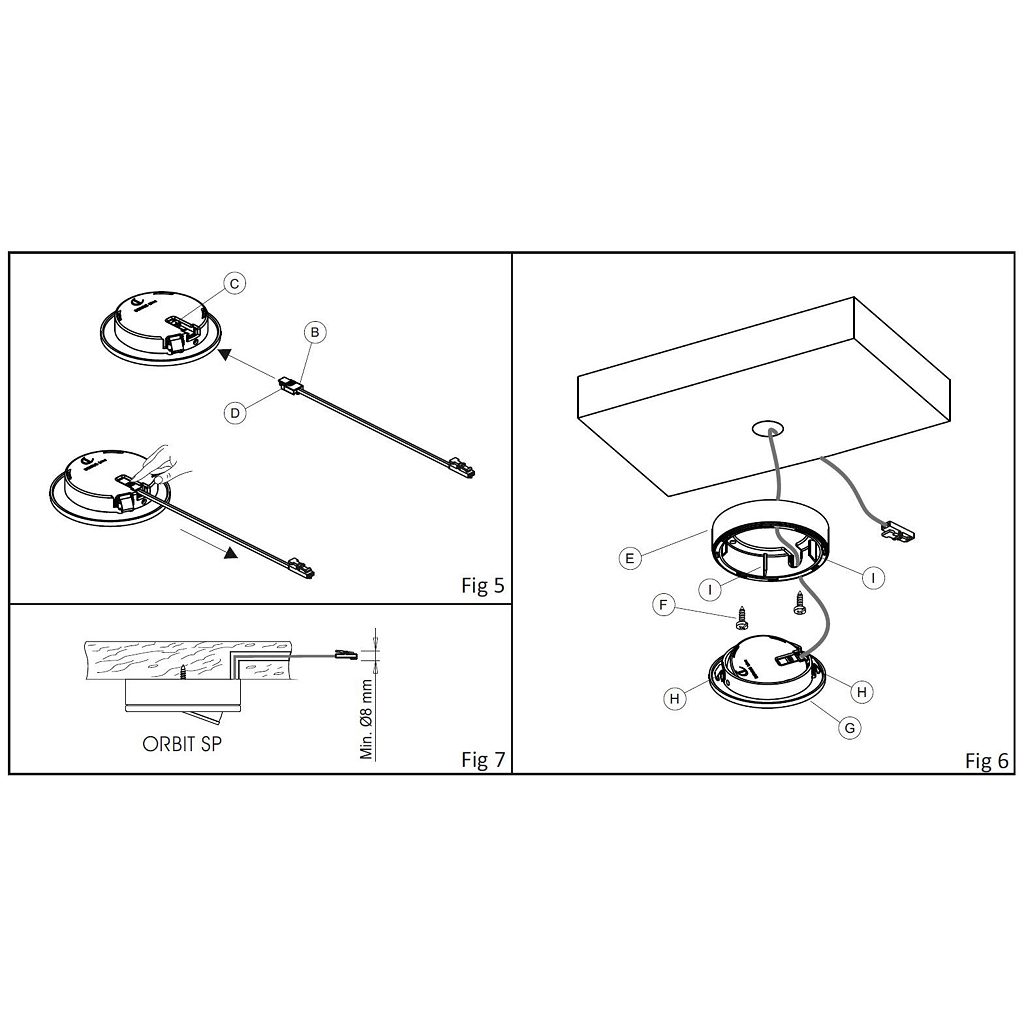 C

B

D

Fig 5

ORBIT SP

Min. Ø8 mm

Fig 7

E

I

I

F

H

H

G

Fig 6