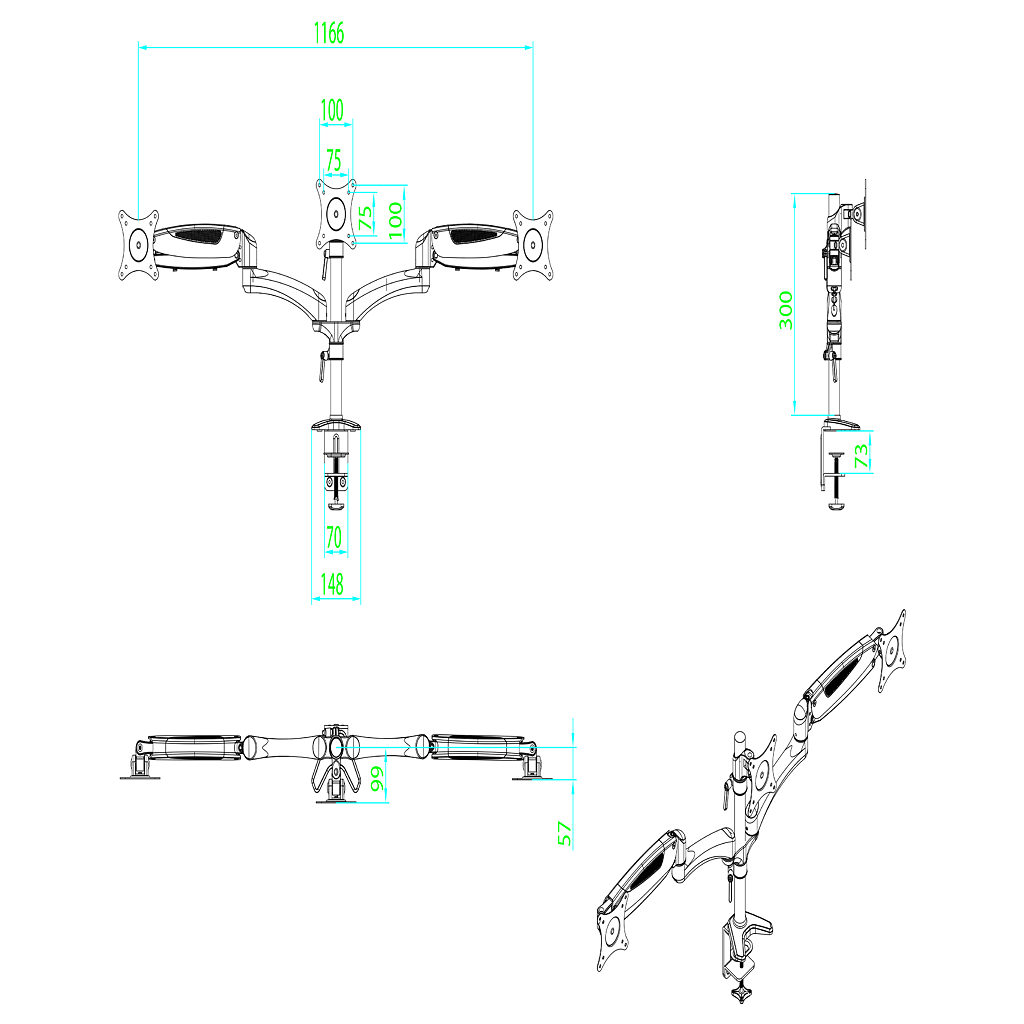 1166
100
75
75
100
70
148
300
73
99
57