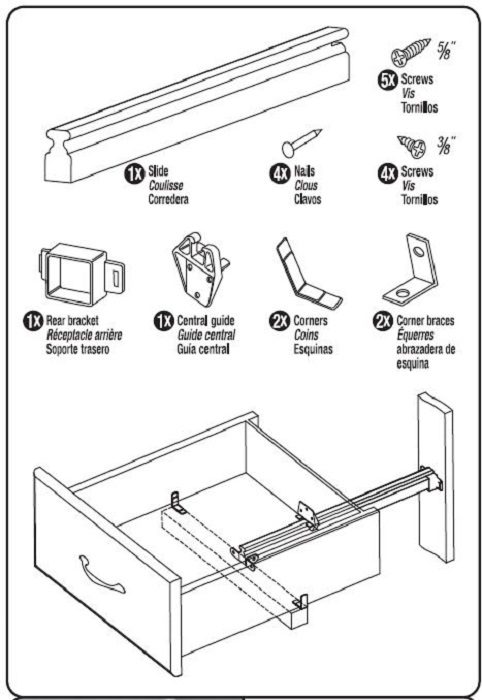 $\frac{5}{8}$"

5X Screws
Vis
Tornillos

1X Slide
Coulisse
Corredera

4X Nails
Clous
Clavos

$\frac{3}{8}$"

4X Screws
Vis
Tornillos

1X Rear bracket
Réceptacle arrière
Soporte trasero

1X Central guide
Guide central
Guía central

2X Corners
Coins
Esquinas

2X Corner braces
Équerres
abrazadera de esquina