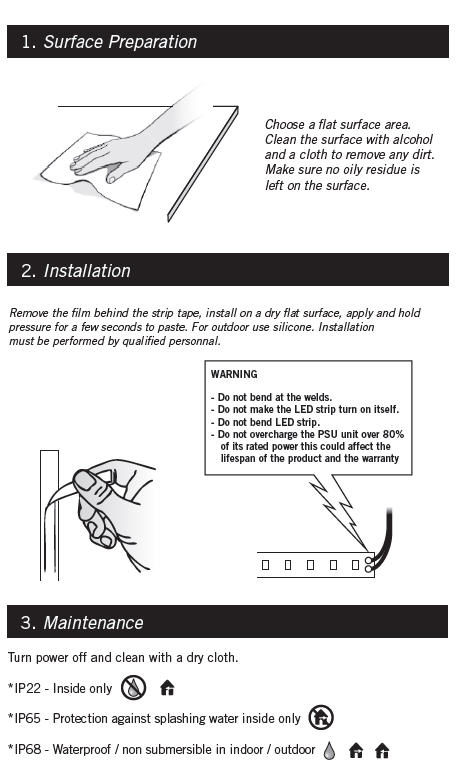 1. Surface Preparation

Choose a flat surface area. Clean the surface with alcohol and a cloth to remove any dirt. Make sure no oily residue is left on the surface.

2. Installation

Remove the film behind the strip tape, install on a dry flat surface, apply and hold pressure for a few seconds to paste. For outdoor use silicone. Installation must be performed by qualified personnal.

WARNING

- Do not bend at the welds.
- Do not make the LED strip turn on itself.
- Do not bend LED strip.
- Do not overcharge the PSU unit over 80% of its rated power this could affect the lifespan of the product and the warranty

3. Maintenance

Turn power off and clean with a dry cloth.

*IP22 - Inside only

*IP65 - Protection against splashing water inside only

*IP68 - Waterproof / non submersible in indoor / outdoor