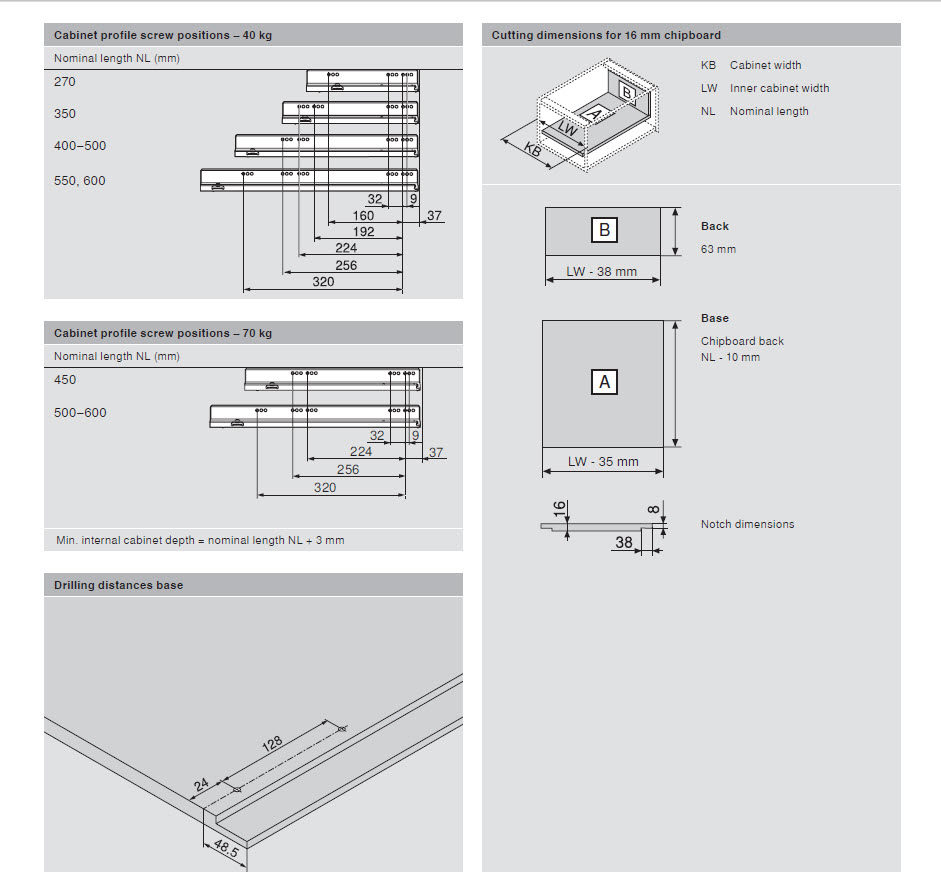 Cabinet profile screw positions – 40 kg

Nominal length NL (mm)

270

350

400–500

550, 600

32

9

160

37

192

224

256

320

Cabinet profile screw positions – 70 kg

Nominal length NL (mm)

450

500–600

32

9

224

37

256

320

Min. internal cabinet depth = nominal length NL + 3 mm

Drilling distances base

128

24

48.5

Cutting dimensions for 16 mm chipboard

B

A

LW

KB

KB Cabinet width

LW Inner cabinet width

NL Nominal length

B

LW - 38 mm

Back
63 mm

A

LW - 35 mm

Base
Chipboard back
NL - 10 mm

16

8

38

Notch dimensions