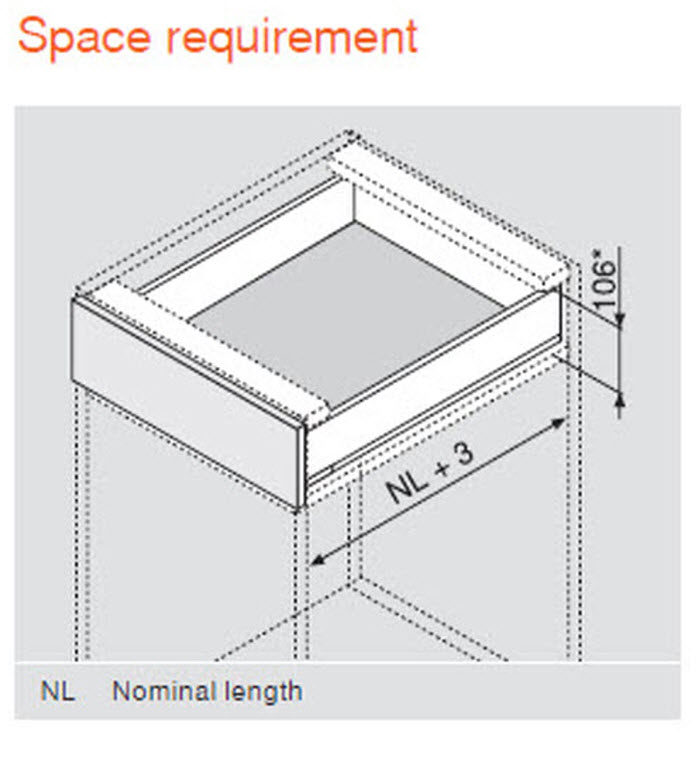 Space requirement

106*

NL + 3

NL Nominal length