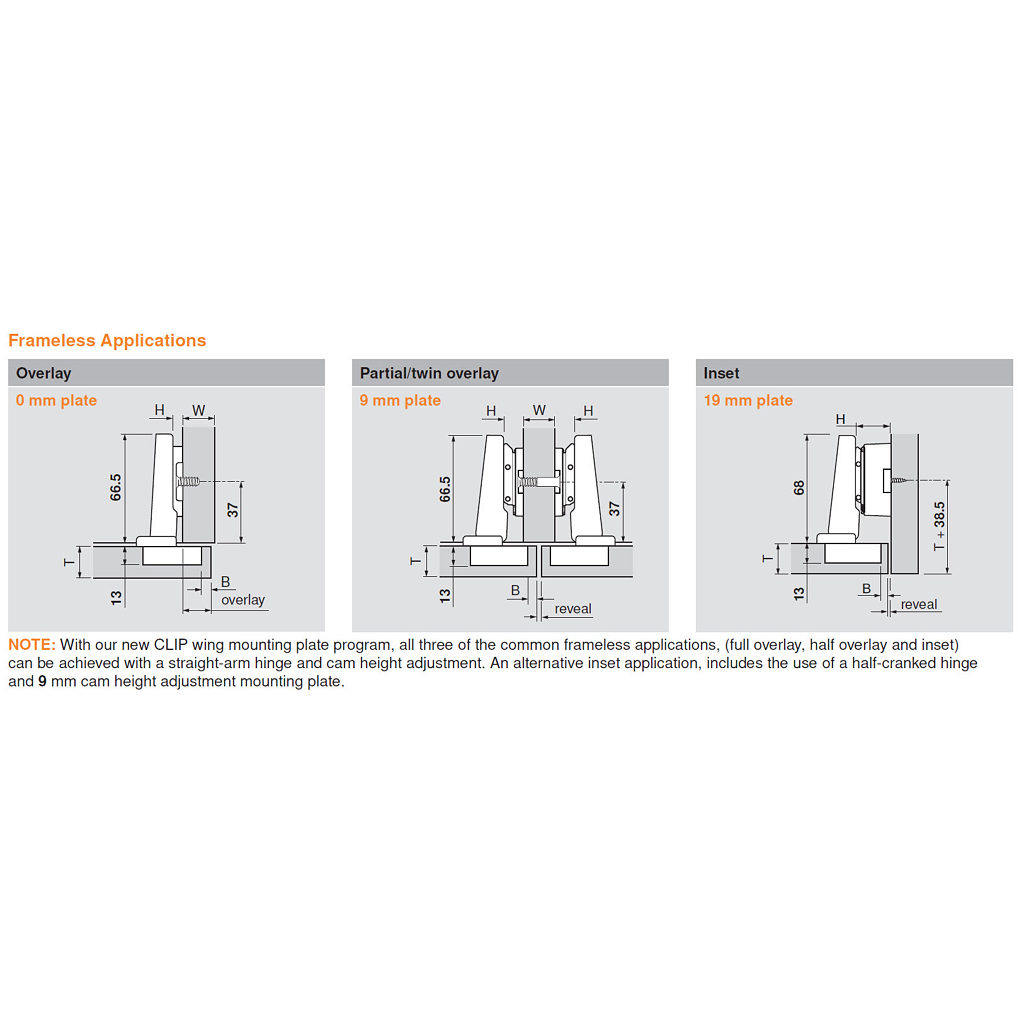 Frameless Applications

Overlay
0 mm plate
H
W
66.5
37
T
13
B
overlay

Partial/twin overlay
9 mm plate
H
W
H
66.5
37
T
13
B
reveal

Inset
19 mm plate
H
68
T + 38.5
T
13
B
reveal

NOTE: With our new CLIP wing mounting plate program, all three of the common frameless applications, (full overlay, half overlay and inset) can be achieved with a straight-arm hinge and cam height adjustment. An alternative inset application, includes the use of a half-cranked hinge and 9 mm cam height adjustment mounting plate.