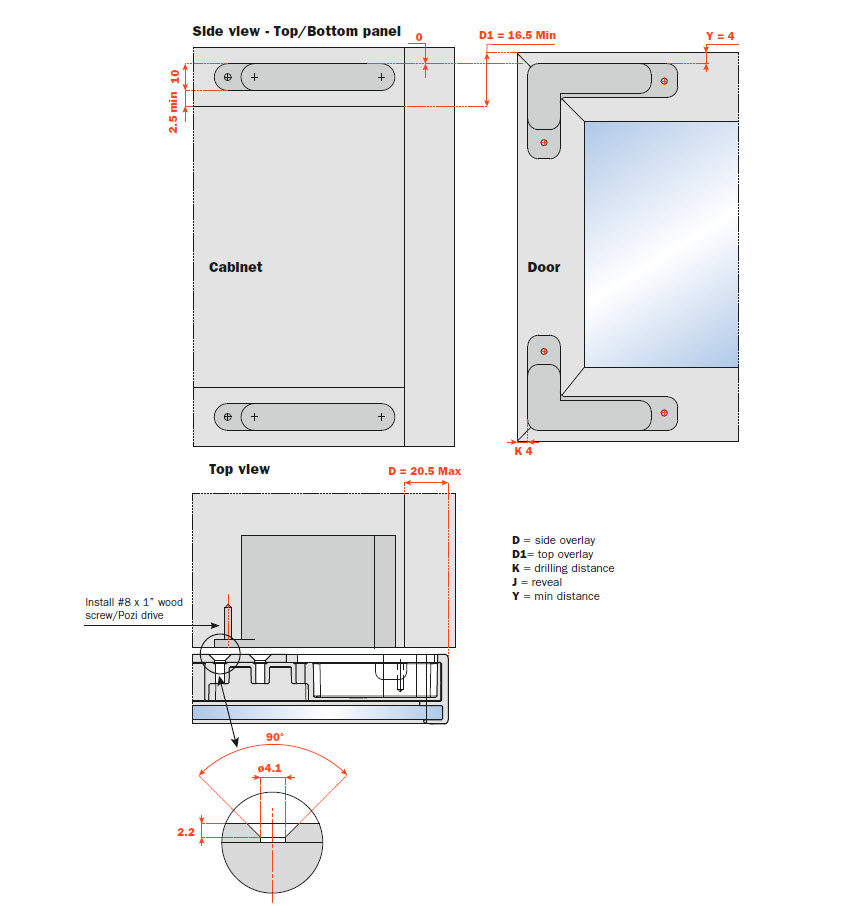 Side view - Top/Bottom panel

0

D1 = 16.5 Min

Y = 4

10

2.5 min

Cabinet

Door

K 4

Top view

D = 20.5 Max

Install #8 x 1" wood screw/Pozi drive

**D** = side overlay
**D1**= top overlay
**K** = drilling distance
**J** = reveal
**Y** = min distance

90°

ø4.1

2.2