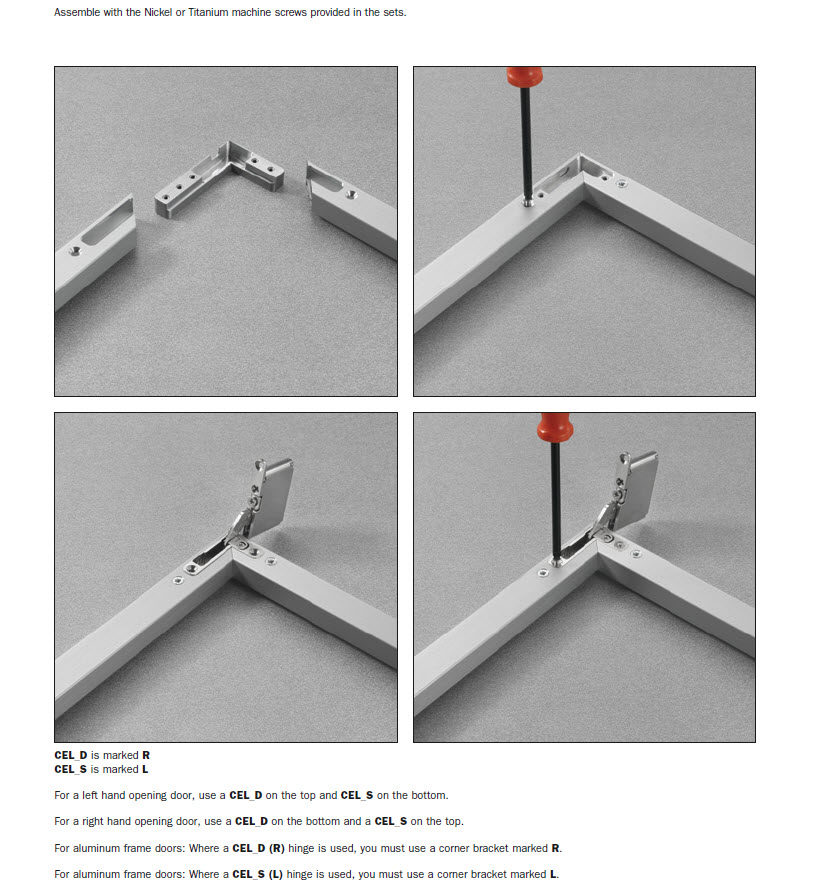 Assemble with the Nickel or Titanium machine screws provided in the sets.

CEL_D is marked R
CEL_S is marked L

For a left hand opening door, use a CEL_D on the top and CEL_S on the bottom.

For a right hand opening door, use a CEL_D on the bottom and a CEL_S on the top.

For aluminum frame doors: Where a CEL_D (R) hinge is used, you must use a corner bracket marked R.

For aluminum frame doors: Where a CEL_S (L) hinge is used, you must use a corner bracket marked L.