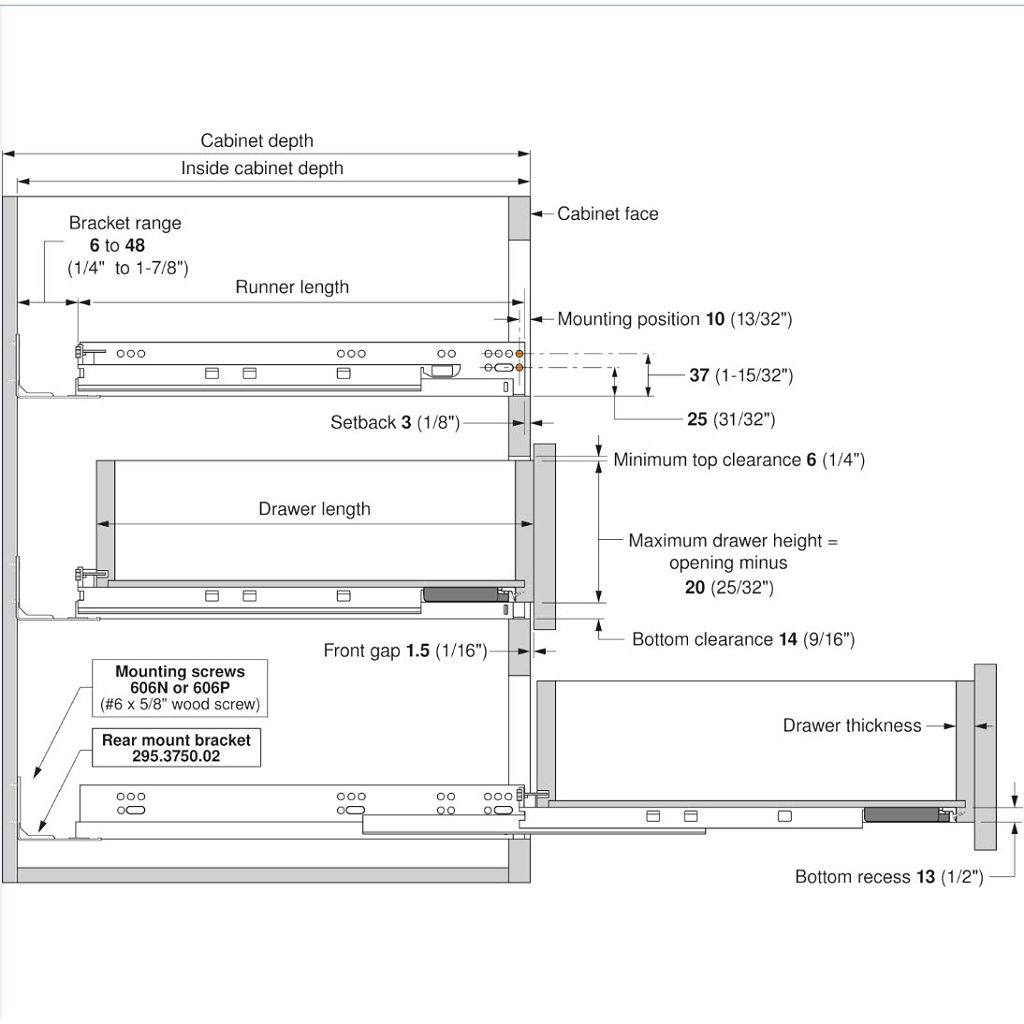 Cabinet depth

Inside cabinet depth

Cabinet face

Bracket range
6 to 48
(1/4" to 1-7/8")

Runner length

Mounting position 10 (13/32")

37 (1-15/32")

25 (31/32")

Setback 3 (1/8")

Minimum top clearance 6 (1/4")

Drawer length

Maximum drawer height = opening minus
20 (25/32")

Bottom clearance 14 (9/16")

Front gap 1.5 (1/16")

Mounting screws
606N or 606P
(#6 x 5/8" wood screw)

Rear mount bracket
295.3750.02

Drawer thickness

Bottom recess 13 (1/2")