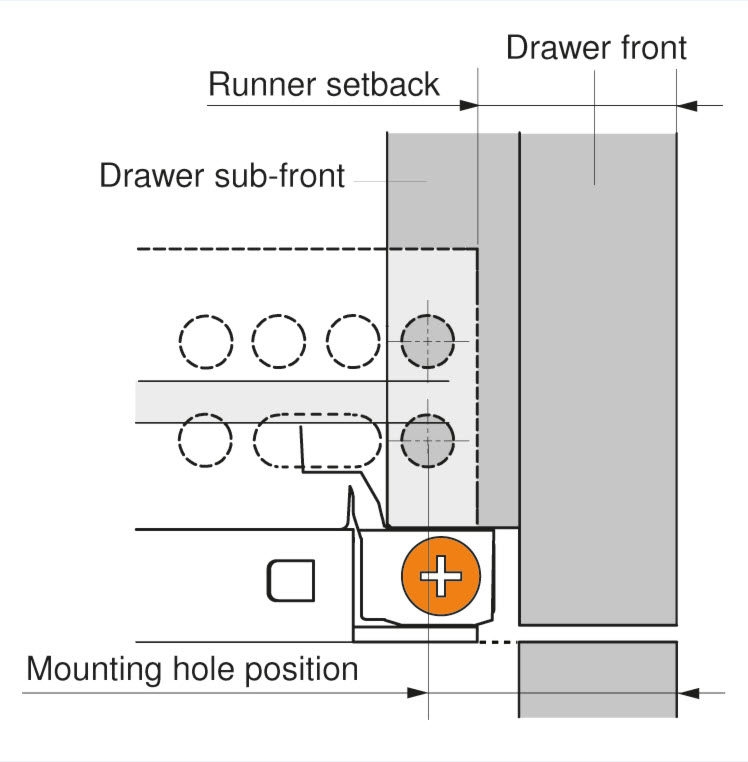 Drawer front

Runner setback

Drawer sub-front

Mounting hole position