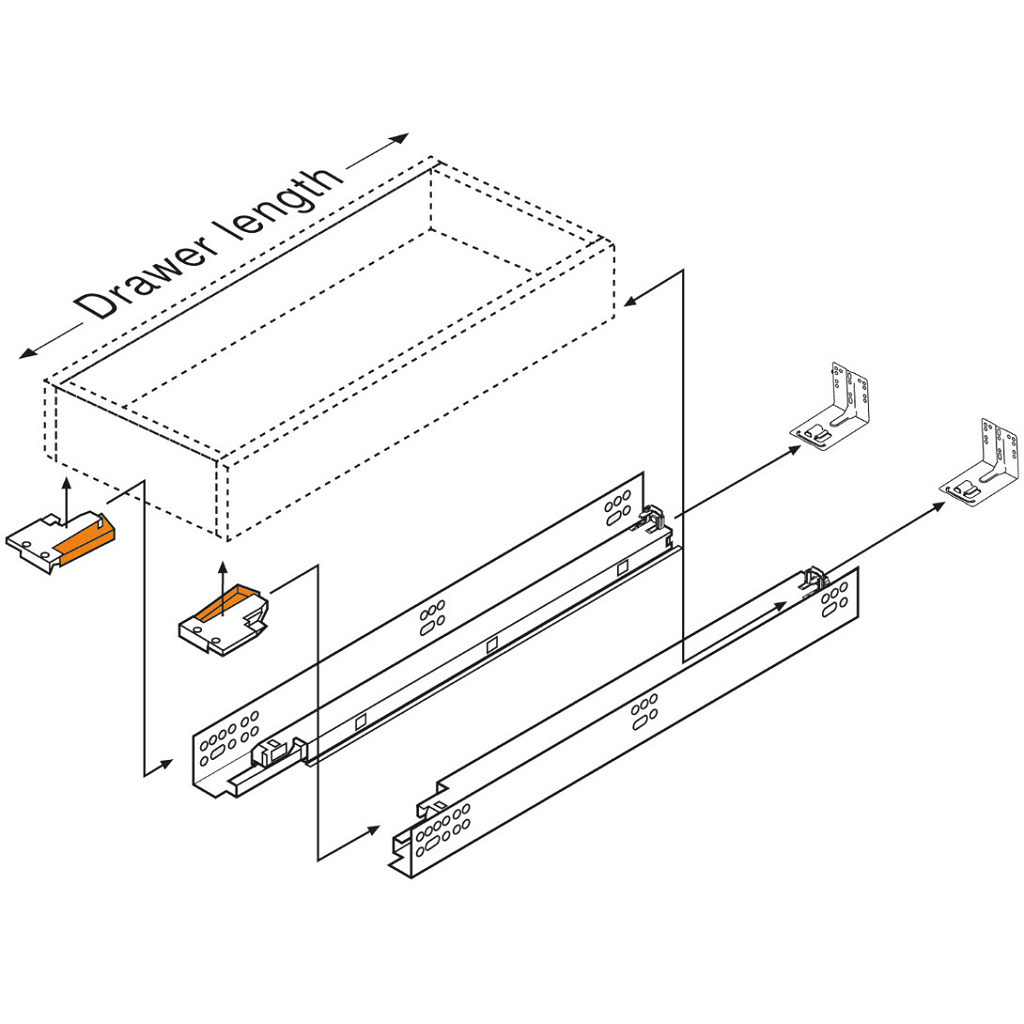 Drawer length