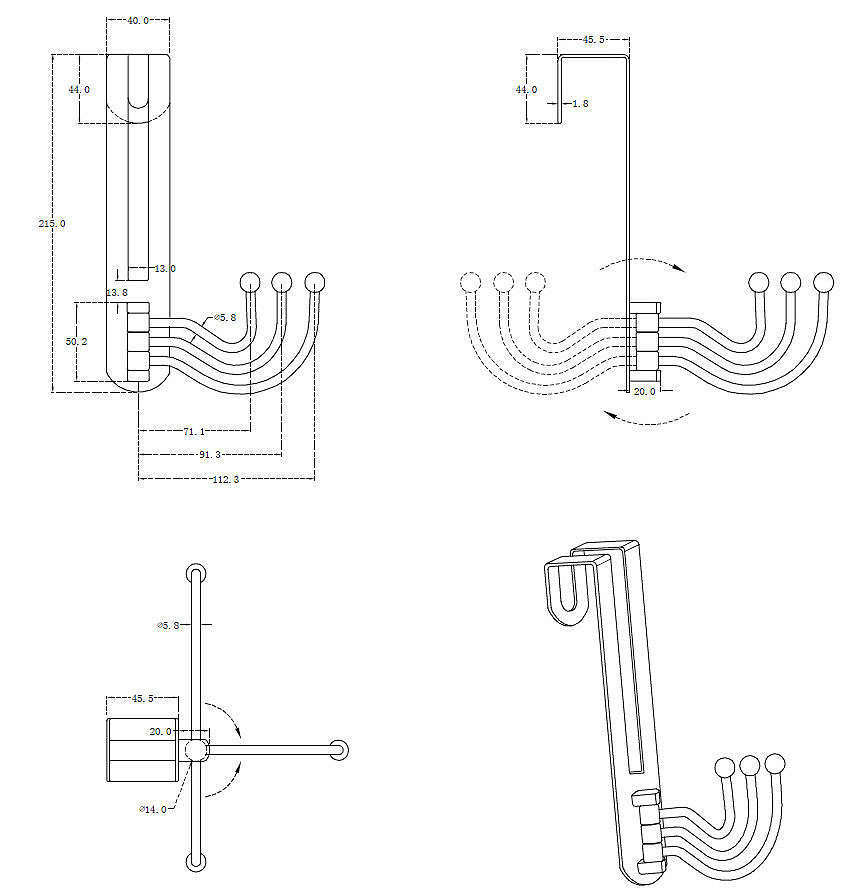 40.0
44.0
215.0
13.0
13.8
50.2
⌀5.8
71.1
91.3
112.3

45.5
44.0
1.8
20.0

⌀5.8
45.5
20.0
⌀14.0