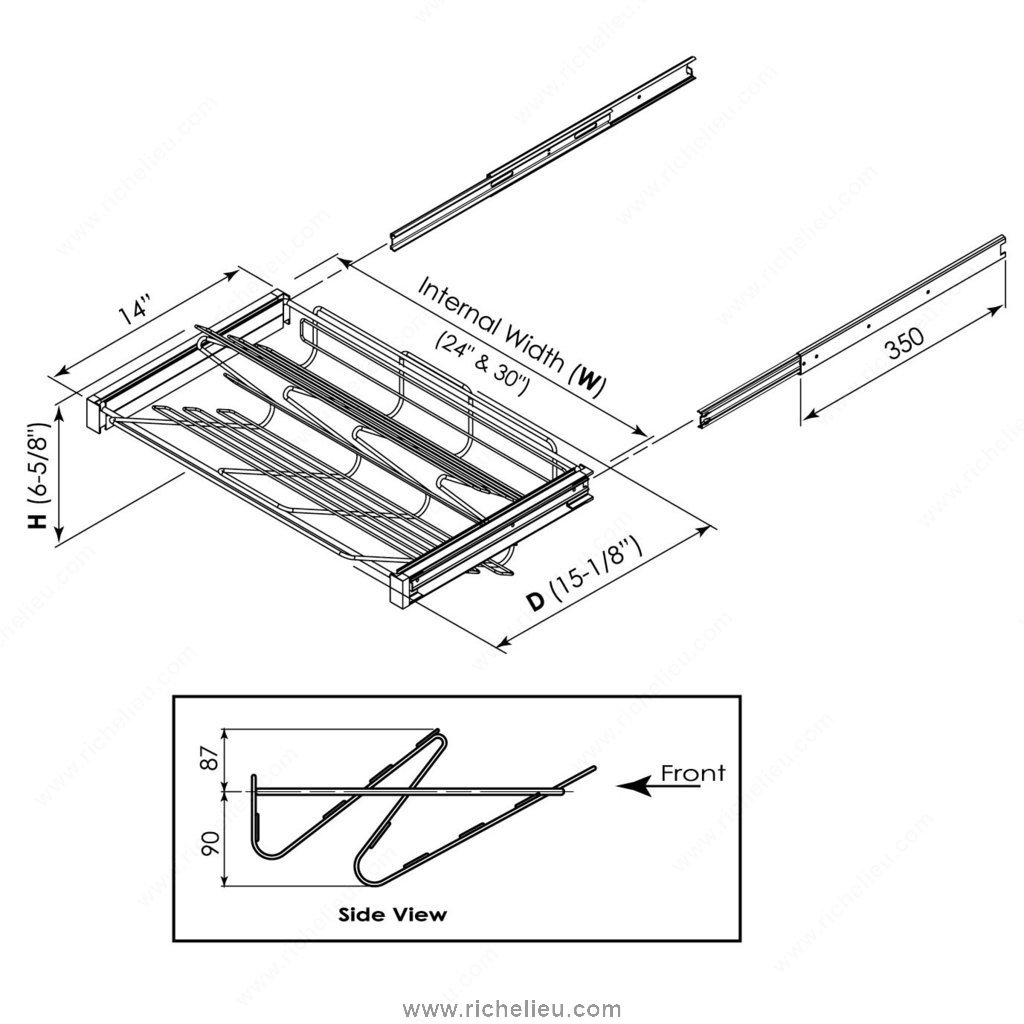 14"

Internal Width (W)
(24" & 30")

350

H (6-5/8")

D (15-1/8")

87

90

Front

Side View

www.richelieu.com