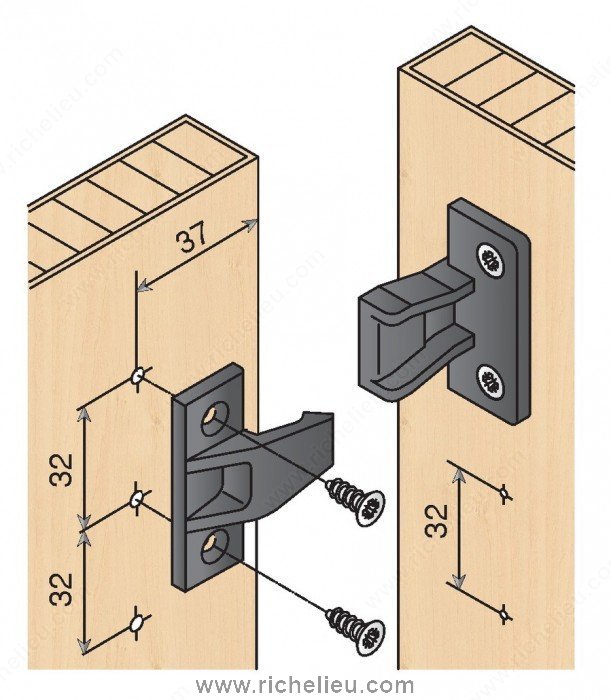 37

32

32

32

www.richelieu.com