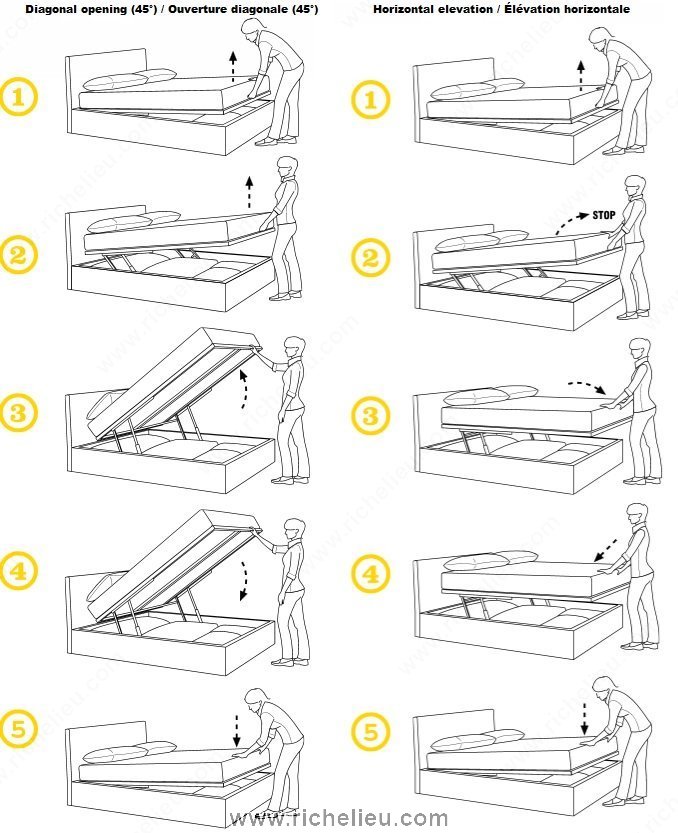 Diagonal opening (45°) / Ouverture diagonale (45°)

1

2

3

4

5

Horizontal elevation / Élévation horizontale

1

2

STOP

3

4

5

www.richelieu.com