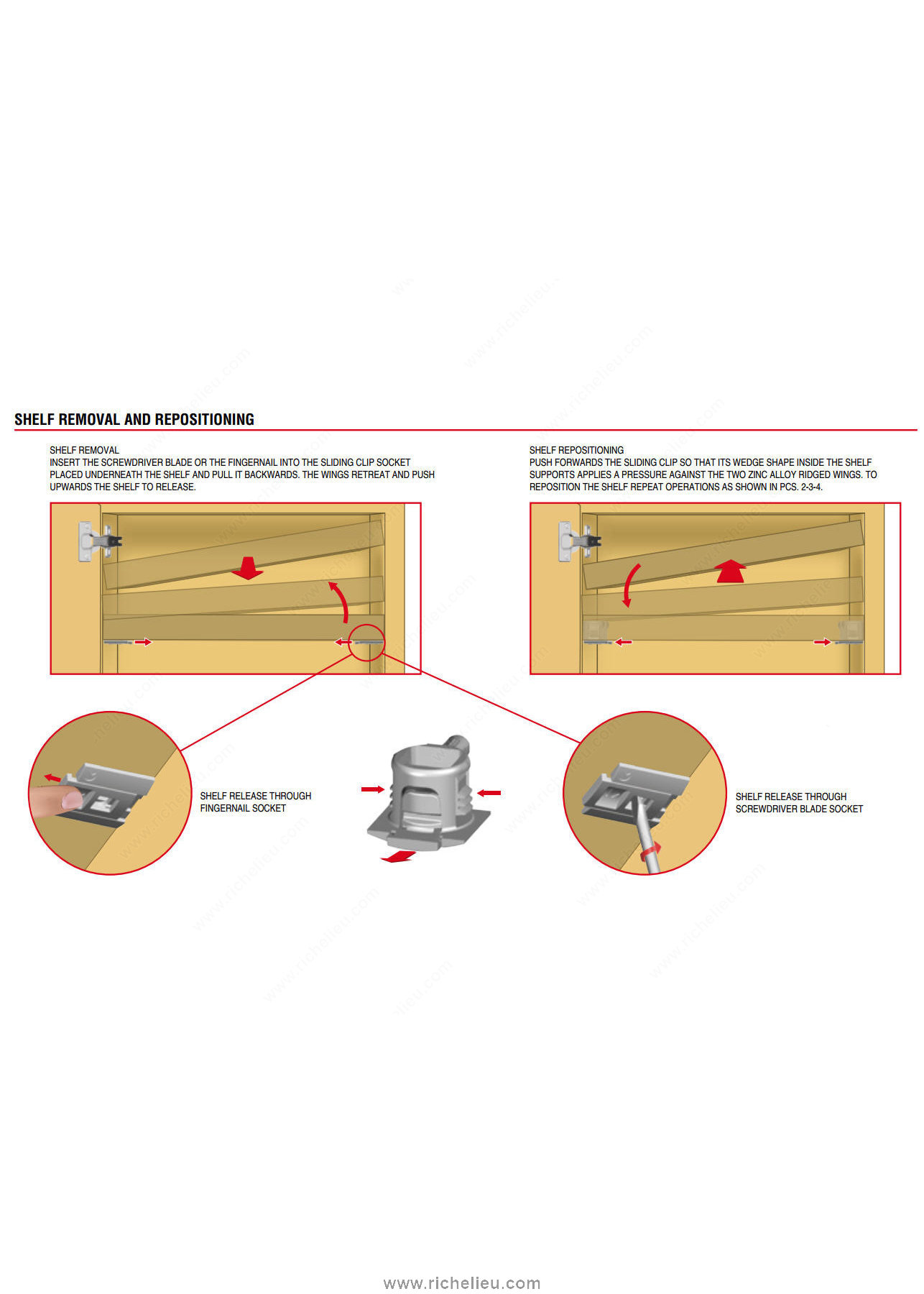 SHELF REMOVAL AND REPOSITIONING

SHELF REMOVAL
INSERT THE SCREWDRIVER BLADE OR THE FINGERNAIL INTO THE SLIDING CLIP SOCKET PLACED UNDERNEATH THE SHELF AND PULL IT BACKWARDS. THE WINGS RETREAT AND PUSH UPWARDS THE SHELF TO RELEASE.

SHELF REPOSITIONING
PUSH FORWARDS THE SLIDING CLIP SO THAT ITS WEDGE SHAPE INSIDE THE SHELF SUPPORTS APPLIES A PRESSURE AGAINST THE TWO ZINC ALLOY RIDGED WINGS. TO REPOSITION THE SHELF REPEAT OPERATIONS AS SHOWN IN PCS. 2-3-4.

SHELF RELEASE THROUGH FINGERNAIL SOCKET

SHELF RELEASE THROUGH SCREWDRIVER BLADE SOCKET

www.richelieu.com