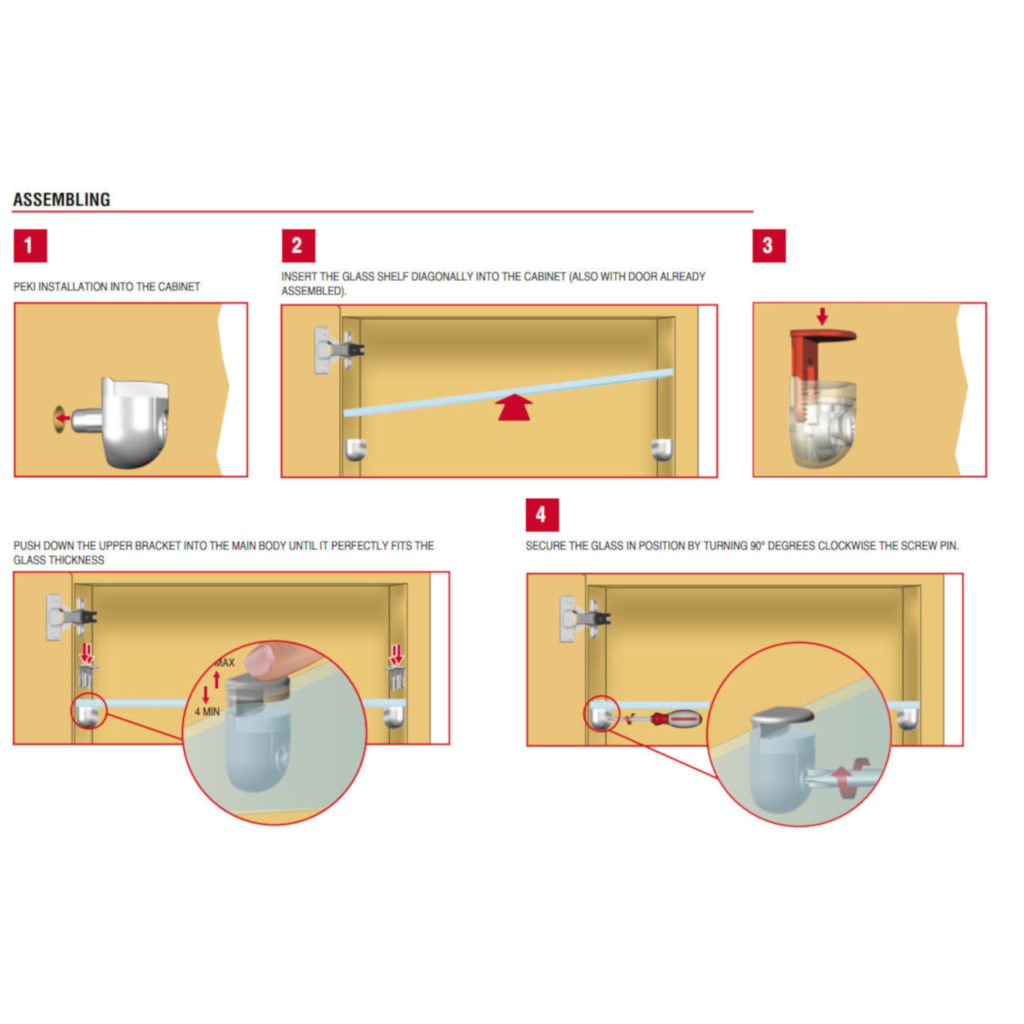 ASSEMBLING

1

PEKI INSTALLATION INTO THE CABINET

2

INSERT THE GLASS SHELF DIAGONALLY INTO THE CABINET (ALSO WITH DOOR ALREADY ASSEMBLED).

3

PUSH DOWN THE UPPER BRACKET INTO THE MAIN BODY UNTIL IT PERFECTLY FITS THE GLASS THICKNESS

MAX

4 MIN

4

SECURE THE GLASS IN POSITION BY TURNING 90° DEGREES CLOCKWISE THE SCREW PIN.