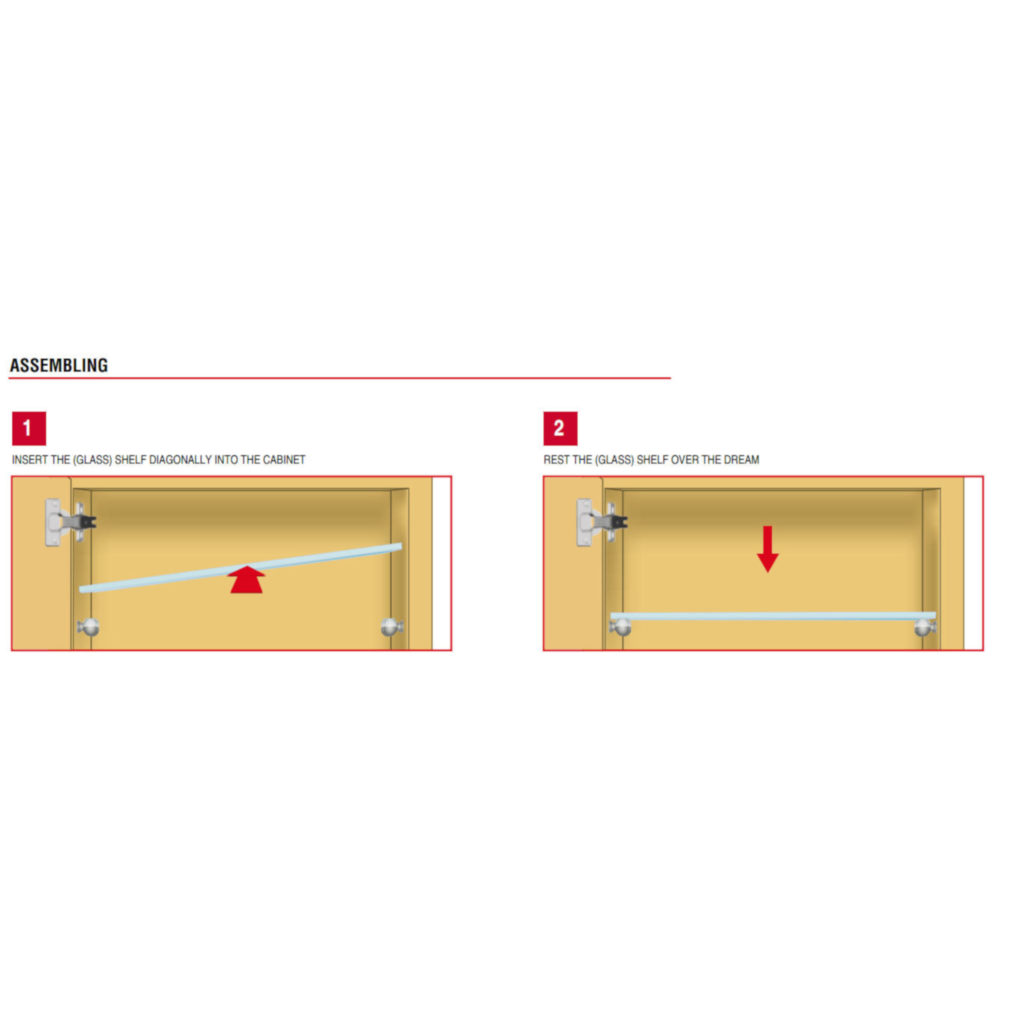 ASSEMBLING

1

INSERT THE (GLASS) SHELF DIAGONALLY INTO THE CABINET

2

REST THE (GLASS) SHELF OVER THE DREAM