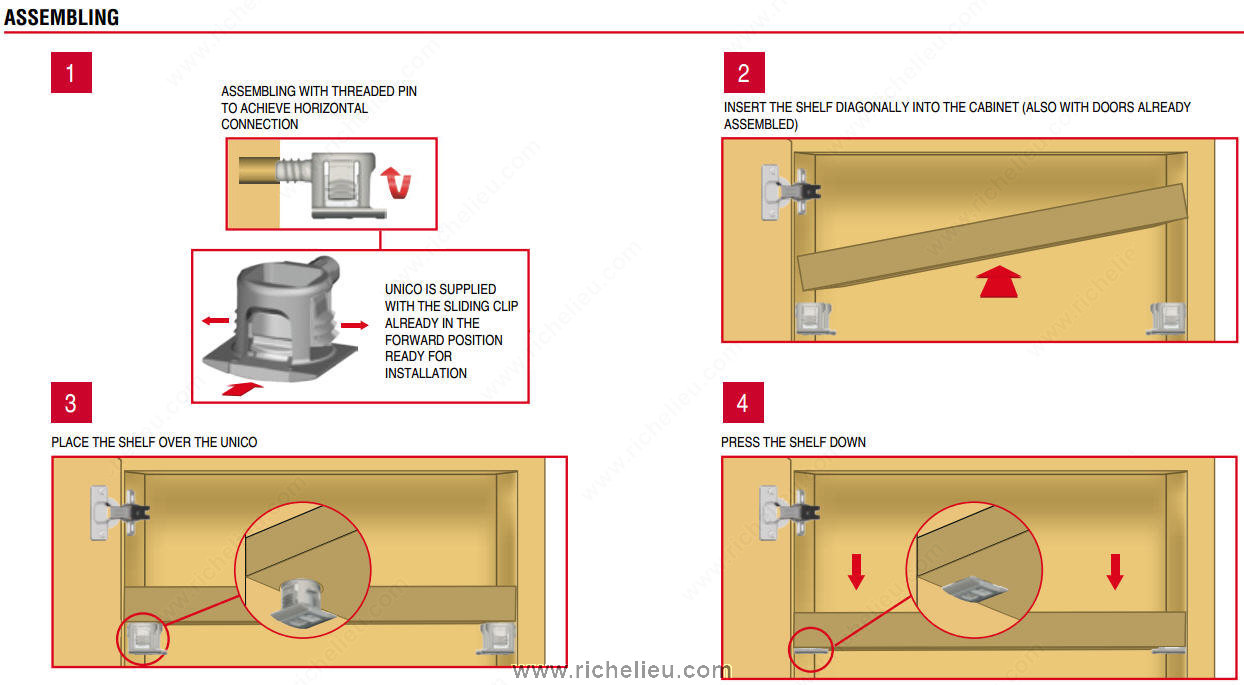 ASSEMBLING

1

ASSEMBLING WITH THREADED PIN TO ACHIEVE HORIZONTAL CONNECTION

UNICO IS SUPPLIED WITH THE SLIDING CLIP ALREADY IN THE FORWARD POSITION READY FOR INSTALLATION

2

INSERT THE SHELF DIAGONALLY INTO THE CABINET (ALSO WITH DOORS ALREADY ASSEMBLED)

3

PLACE THE SHELF OVER THE UNICO

4

PRESS THE SHELF DOWN

www.richelieu.com