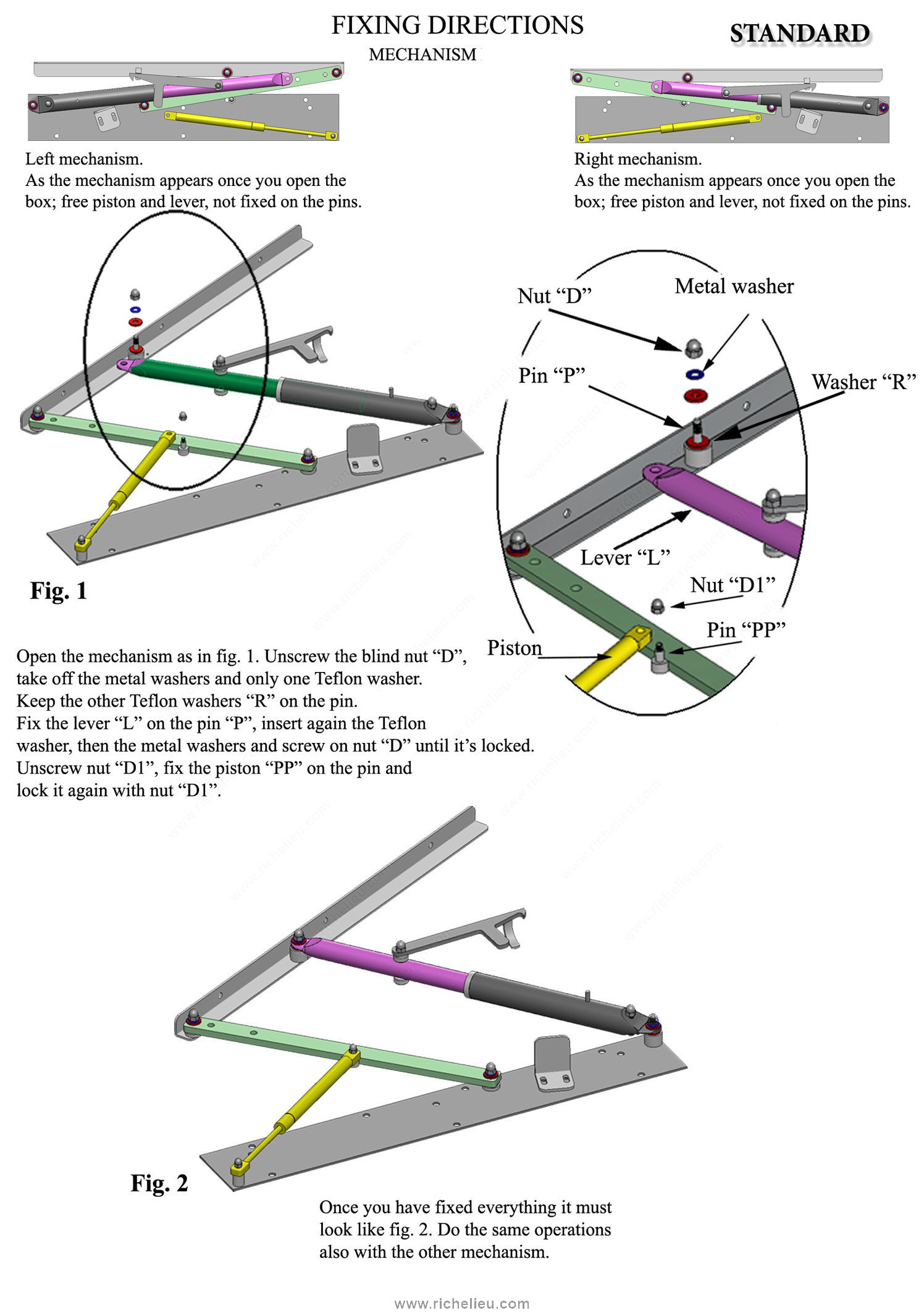 FIXING DIRECTIONS
MECHANISM

STANDARD

Left mechanism.
As the mechanism appears once you open the box; free piston and lever, not fixed on the pins.

Right mechanism.
As the mechanism appears once you open the box; free piston and lever, not fixed on the pins.

Nut “D”
Metal washer
Pin “P”
Washer “R”
Lever “L”
Nut “D1”
Pin “PP”
Piston

Fig. 1

Open the mechanism as in fig. 1. Unscrew the blind nut “D”, take off the metal washers and only one Teflon washer.
Keep the other Teflon washers “R” on the pin.
Fix the lever “L” on the pin “P”, insert again the Teflon washer, then the metal washers and screw on nut “D” until it’s locked.
Unscrew nut “D1”, fix the piston “PP” on the pin and lock it again with nut “D1”.

Fig. 2

Once you have fixed everything it must look like fig. 2. Do the same operations also with the other mechanism.

www.richelieu.com