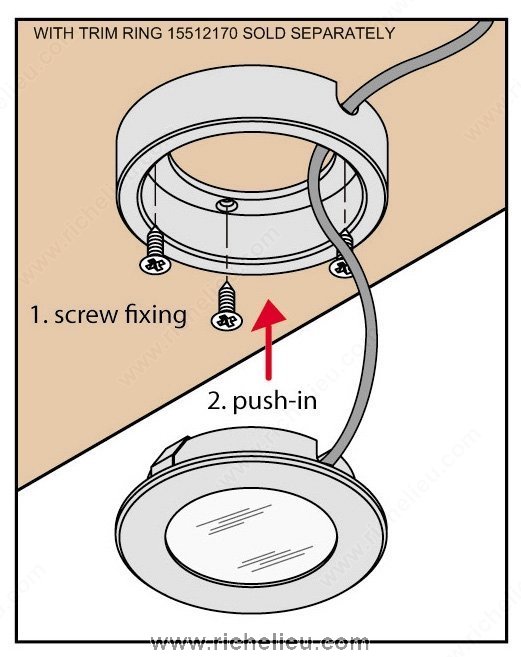 WITH TRIM RING 15512170 SOLD SEPARATELY

1. screw fixing

2. push-in

www.richelieu.com