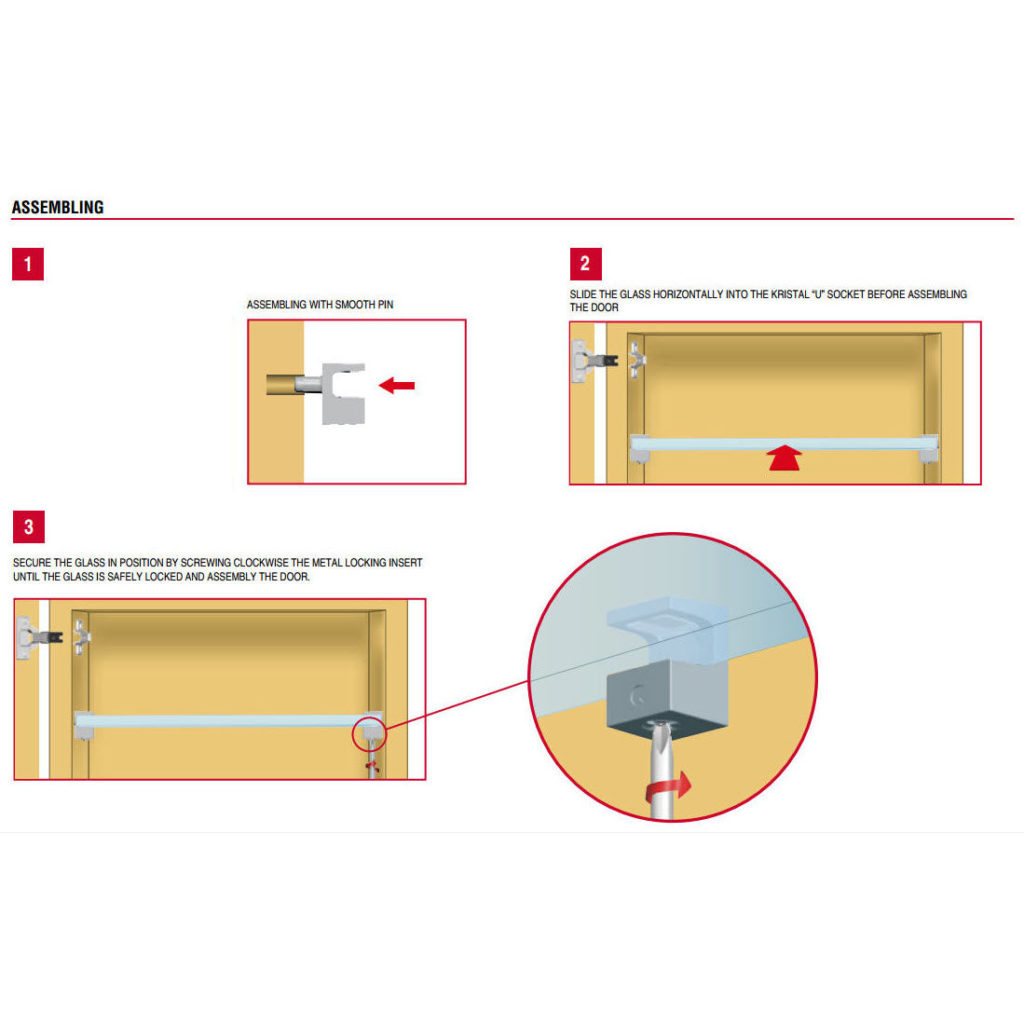 ASSEMBLING

1

ASSEMBLING WITH SMOOTH PIN

2

SLIDE THE GLASS HORIZONTALLY INTO THE KRISTAL "U" SOCKET BEFORE ASSEMBLING THE DOOR

3

SECURE THE GLASS IN POSITION BY SCREWING CLOCKWISE THE METAL LOCKING INSERT UNTIL THE GLASS IS SAFELY LOCKED AND ASSEMBLY THE DOOR.