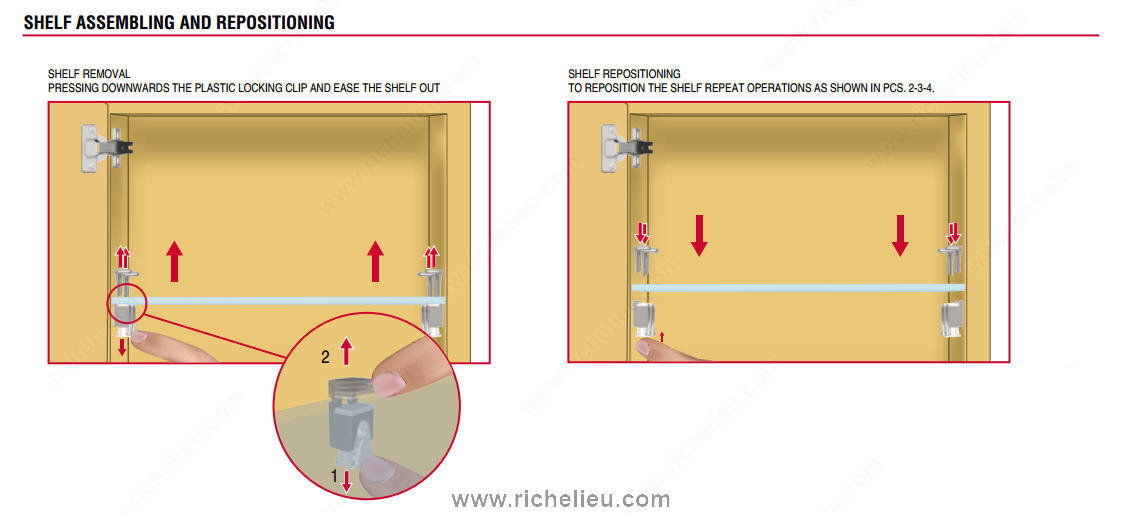 SHELF ASSEMBLING AND REPOSITIONING

SHELF REMOVAL
PRESSING DOWNWARDS THE PLASTIC LOCKING CLIP AND EASE THE SHELF OUT

2

1

SHELF REPOSITIONING
TO REPOSITION THE SHELF REPEAT OPERATIONS AS SHOWN IN PCS. 2-3-4.

www.richelieu.com