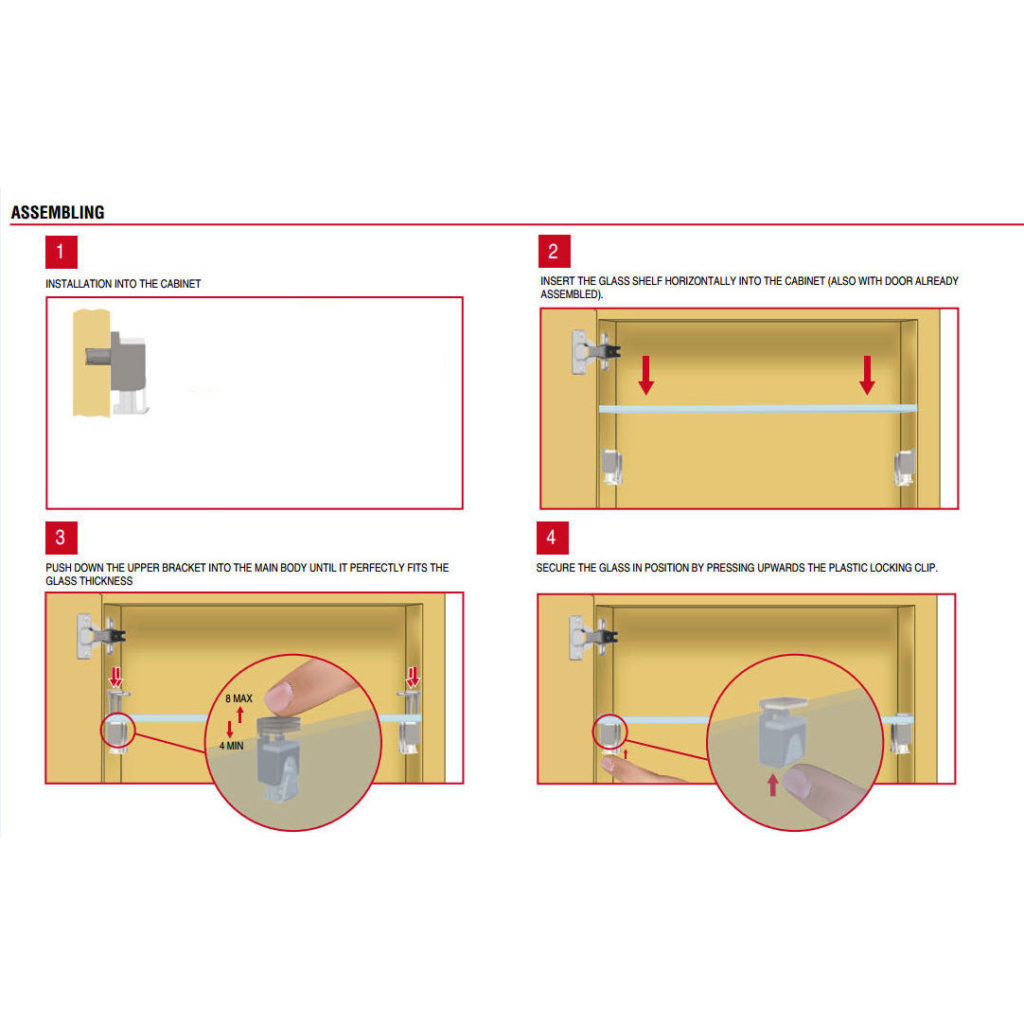 ASSEMBLING

1

INSTALLATION INTO THE CABINET

2

INSERT THE GLASS SHELF HORIZONTALLY INTO THE CABINET (ALSO WITH DOOR ALREADY ASSEMBLED).

3

PUSH DOWN THE UPPER BRACKET INTO THE MAIN BODY UNTIL IT PERFECTLY FITS THE GLASS THICKNESS

8 MAX

4 MIN

4

SECURE THE GLASS IN POSITION BY PRESSING UPWARDS THE PLASTIC LOCKING CLIP.