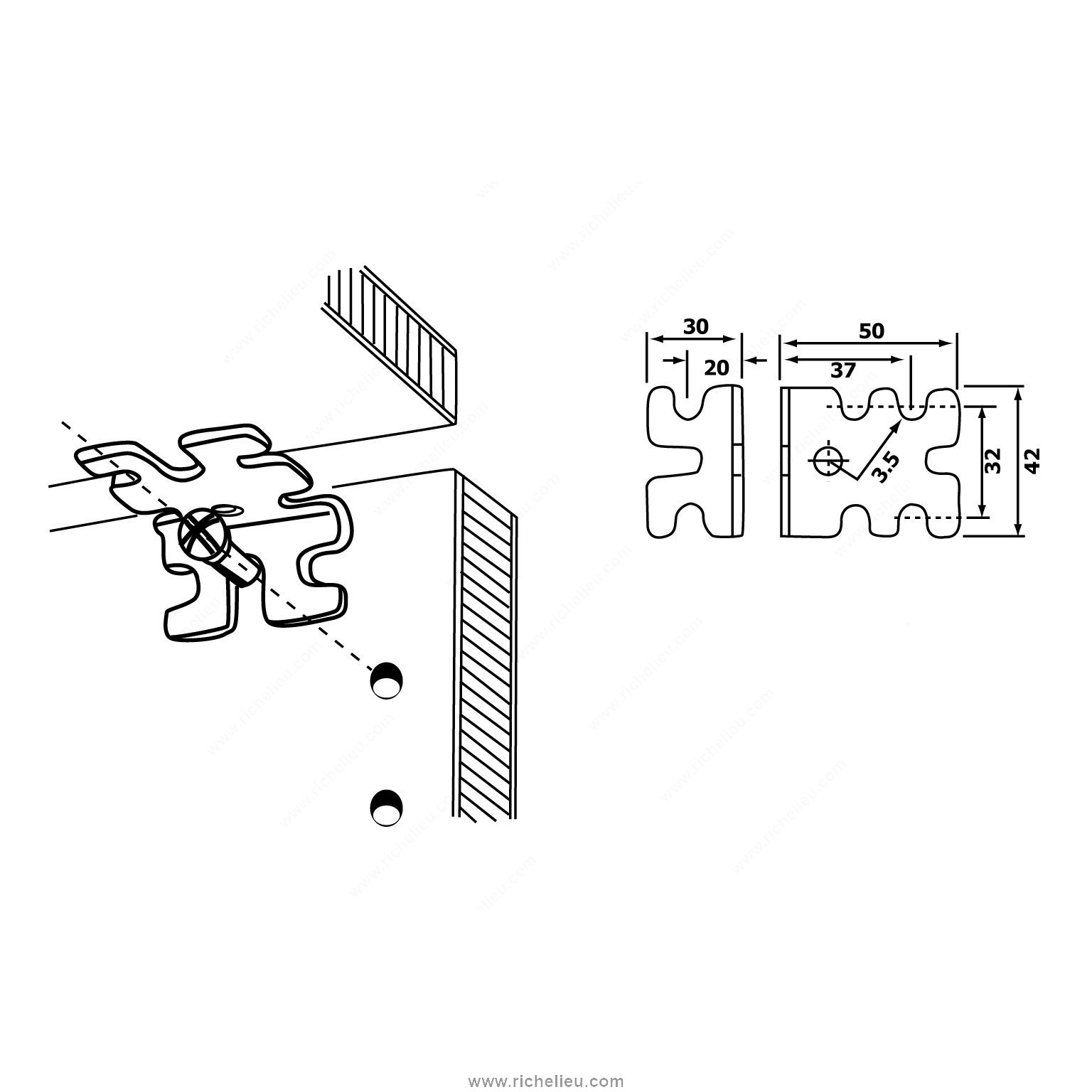 30
20
50
37
3.5
32
42
www.richelieu.com