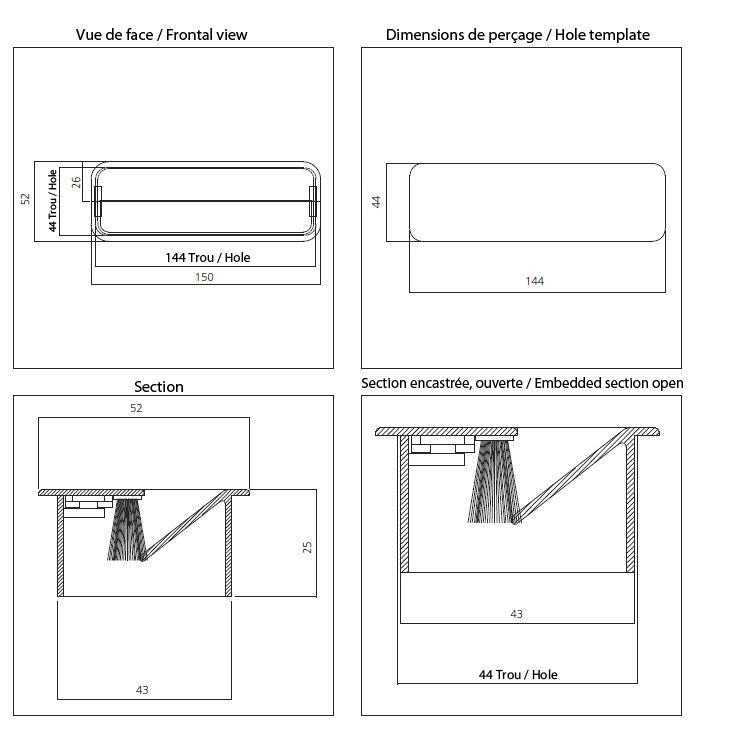 Vue de face / Frontal view

52
44 Trou / Hole
26
144 Trou / Hole
150

Dimensions de perçage / Hole template

44
144

Section

52
25
43

Section encastrée, ouverte / Embedded section open

43
44 Trou / Hole