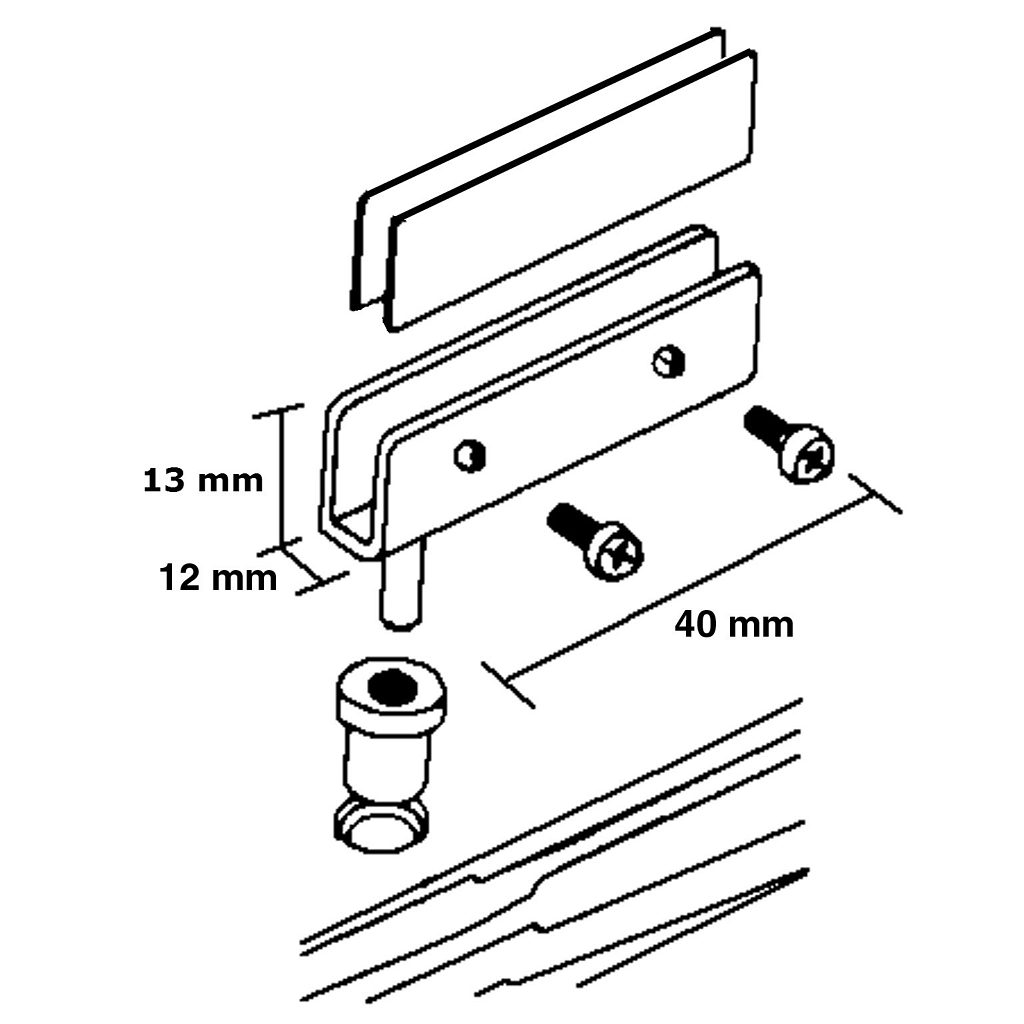 13 mm
12 mm
40 mm