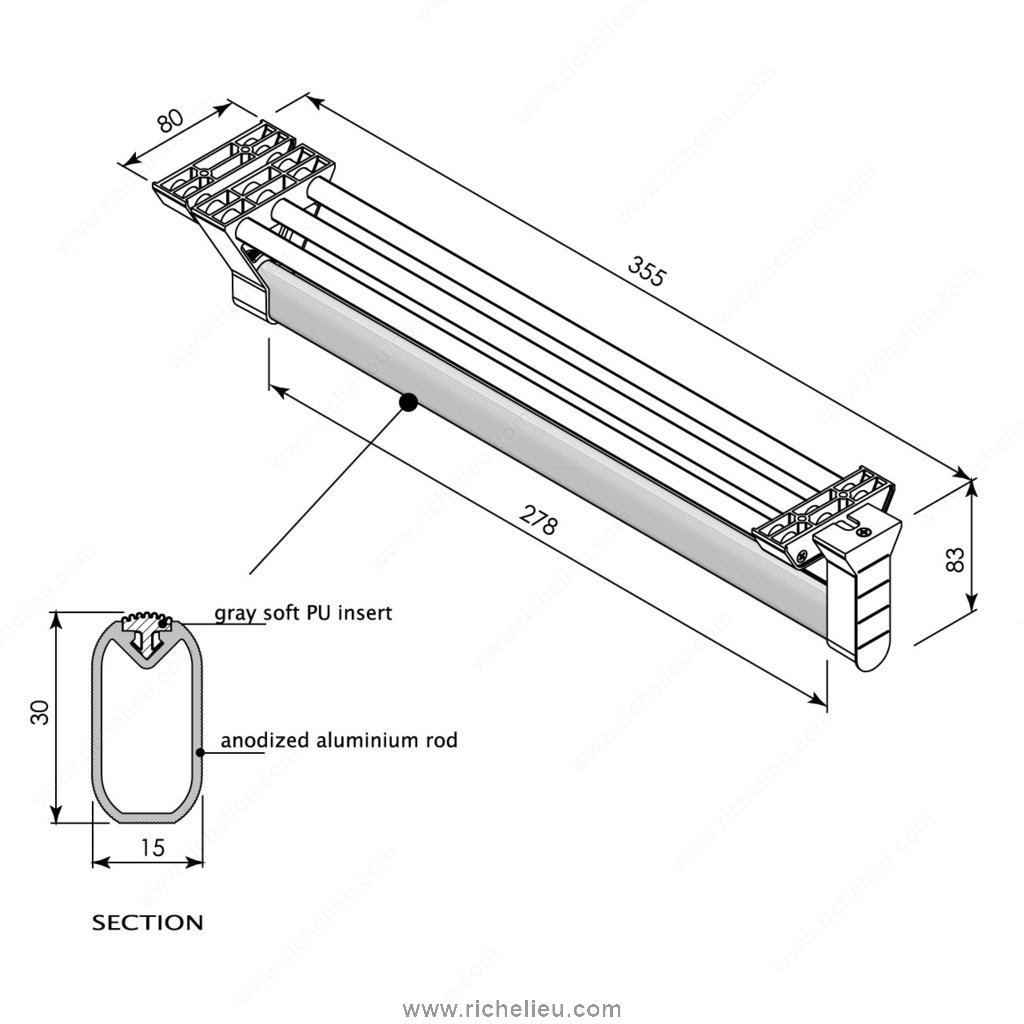 80

355

278

83

gray soft PU insert

30

anodized aluminium rod

15

SECTION

www.richelieu.com